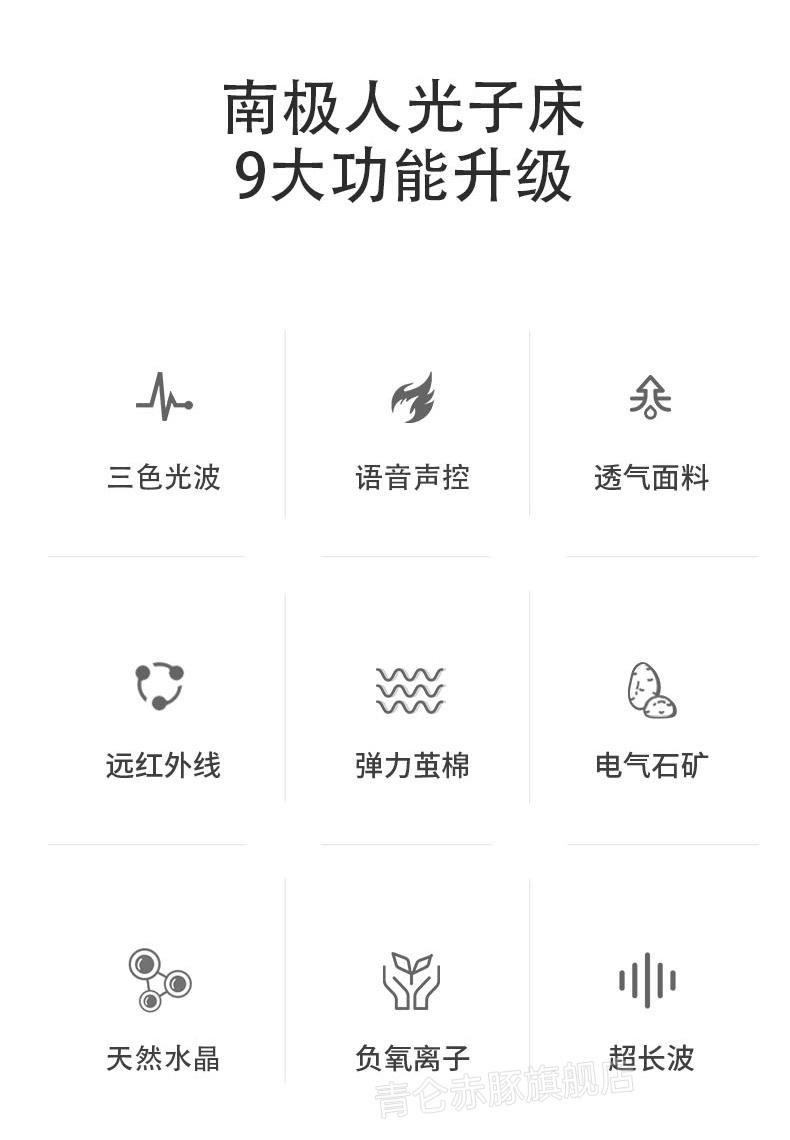 南极人光子床
9大功能升级

三色光波

语音声控

透气面料

远红外线

弹力茧棉

电气石矿

天然水晶

负氧离子

超长波

青仑赤豚旗舰店