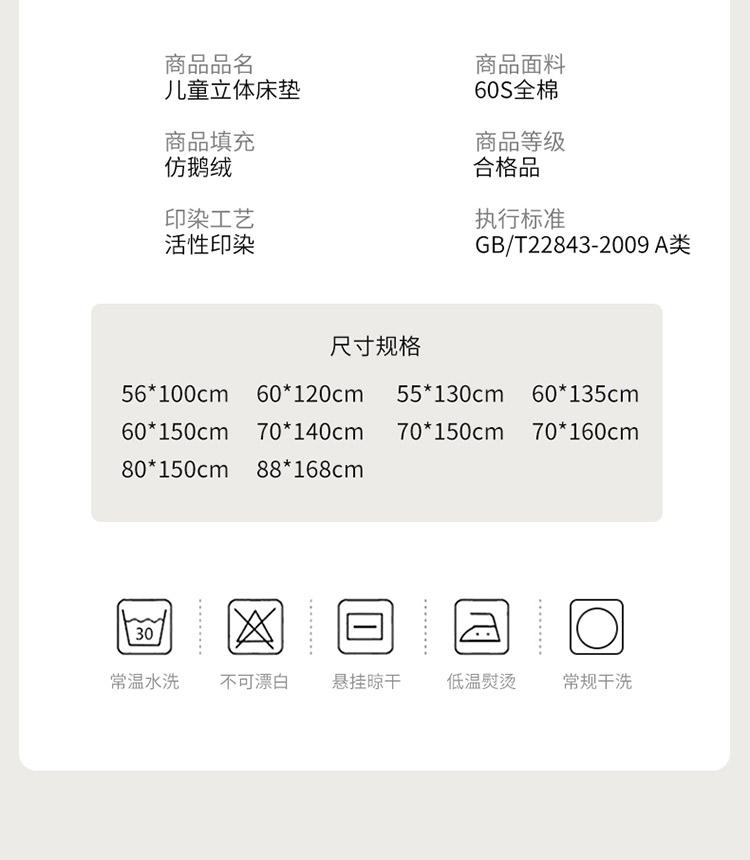 商品品名
儿童立体床垫

商品填充
仿鹅绒

印染工艺
活性印染

商品面料
60S全棉

商品等级
合格品

执行标准
GB/T22843-2009 A类

尺寸规格

56*100cm 60*120cm 55*130cm 60*135cm
60*150cm 70*140cm 70*150cm 70*160cm
80*150cm 88*168cm

30

常温水洗 不可漂白 悬挂晾干 低温熨烫 常规干洗