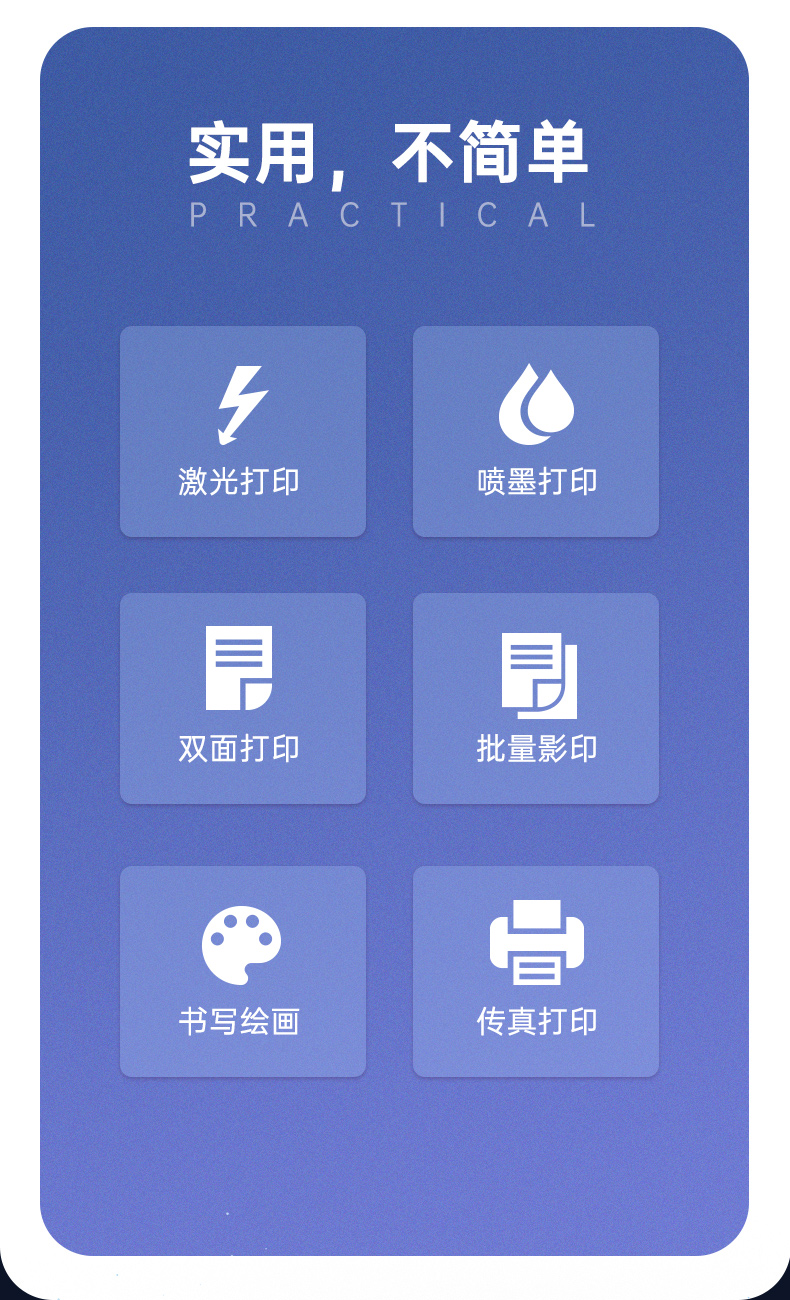 实用，不简单
PRACTICAL

激光打印

喷墨打印

双面打印

批量影印

书写绘画

传真打印