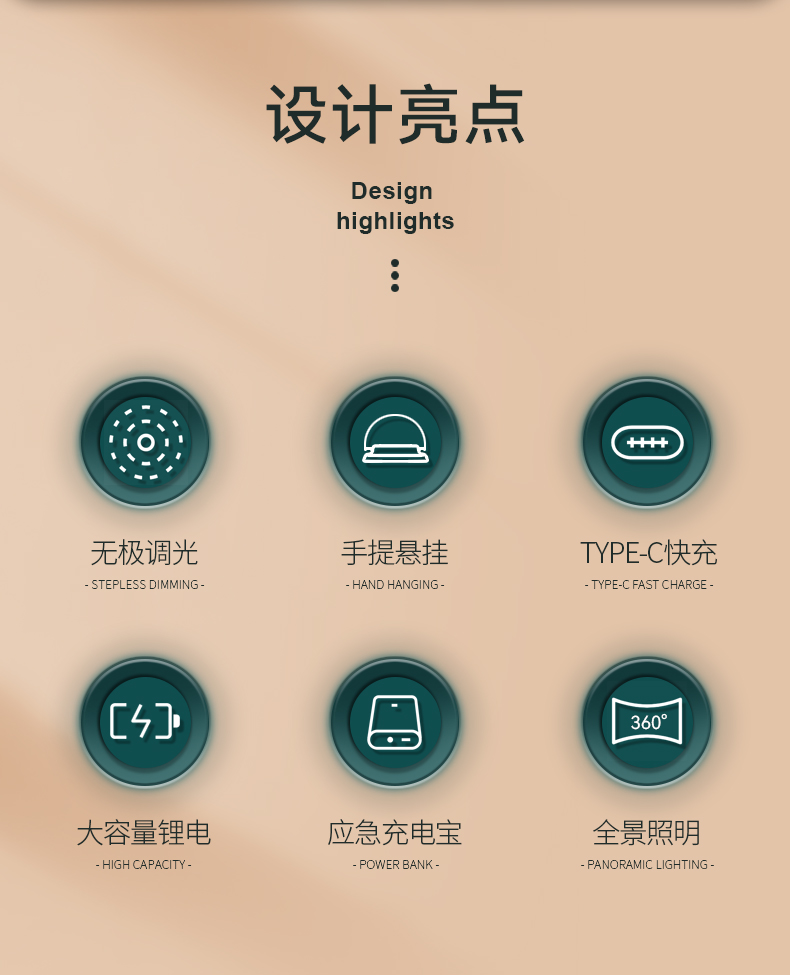 设计亮点

Design highlights

无极调光
- STEPLESS DIMMING -

手提悬挂
- HAND HANGING -

TYPE-C快充
- TYPE-C FAST CHARGE -

360°

大容量锂电
- HIGH CAPACITY -

应急充电宝
- POWER BANK -

全景照明
- PANORAMIC LIGHTING -