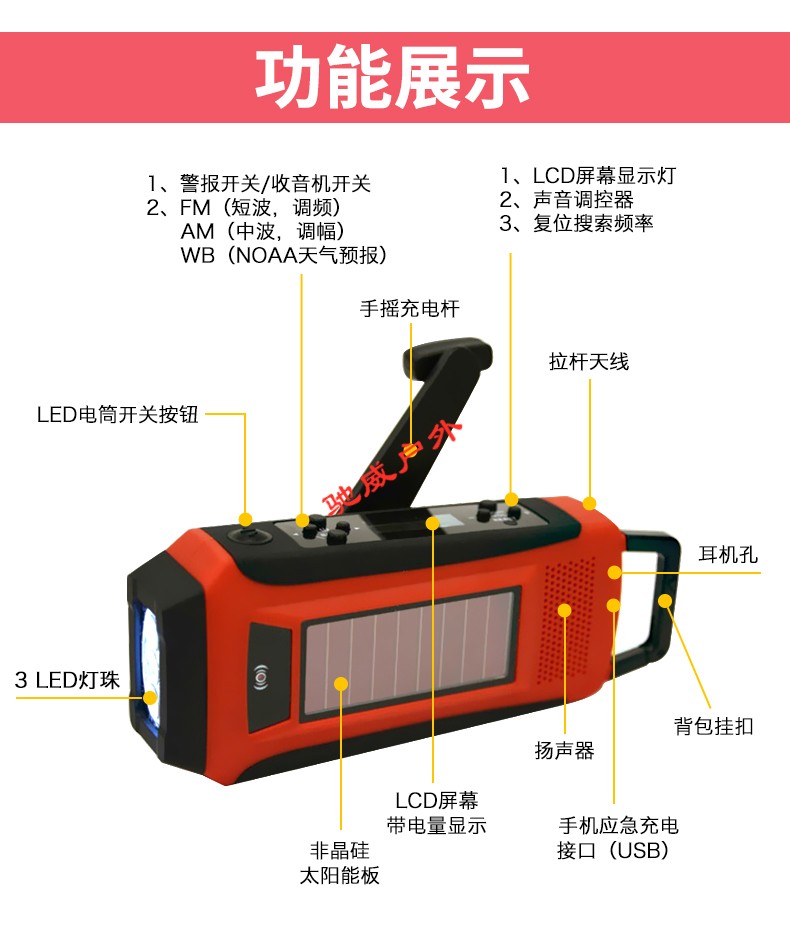 功能展示

1、警报开关/收音机开关
2、FM（短波，调频）
AM（中波，调幅）
WB（NOAA天气预报）

1、LCD屏幕显示灯
2、声音调控器
3、复位搜索频率

手摇充电杆

拉杆天线

LED电筒开关按钮

驰威户外

耳机孔

3 LED灯珠

背包挂扣

扬声器

LCD屏幕
带电量显示

手机应急充电
接口（USB）

非晶硅
太阳能板