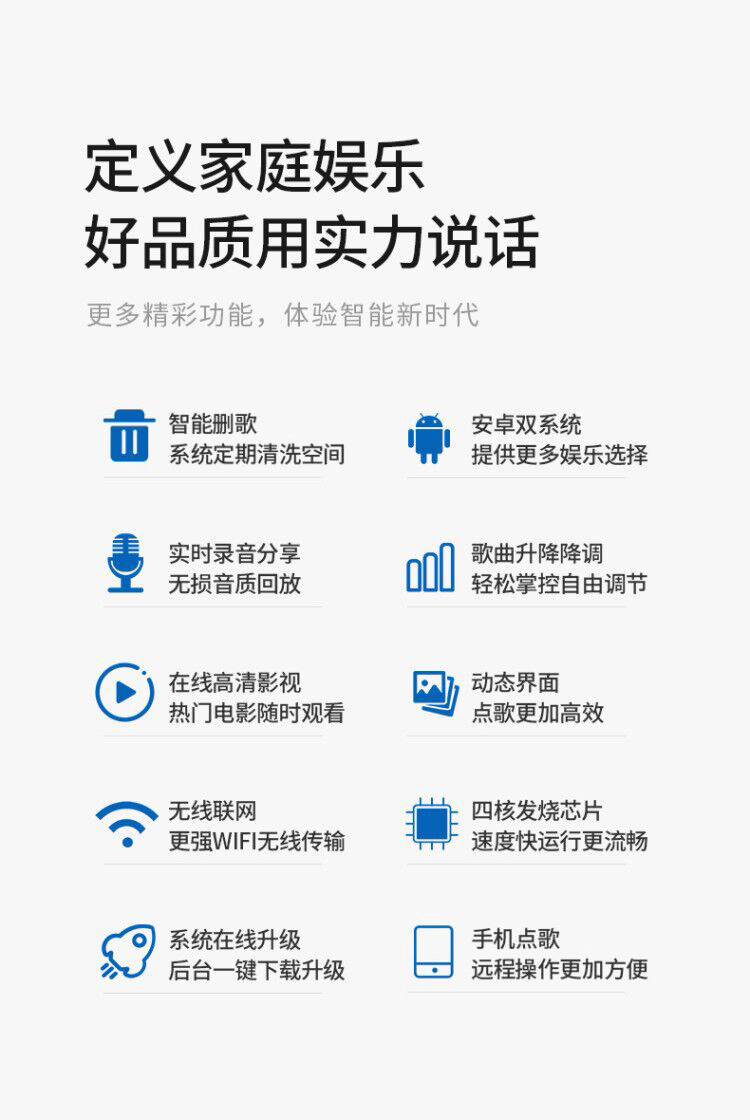 定义家庭娱乐
好品质用实力说话

更多精彩功能，体验智能新时代

智能删歌
系统定期清洗空间

实时录音分享
无损音质回放

在线高清影视
热门电影随时观看

无线联网
更强WIFI无线传输

系统在线升级
后台一键下载升级

安卓双系统
提供更多娱乐选择

歌曲升降降调
轻松掌控自由调节

动态界面
点歌更加高效

四核发烧芯片
速度快运行更流畅

手机点歌
远程操作更加方便