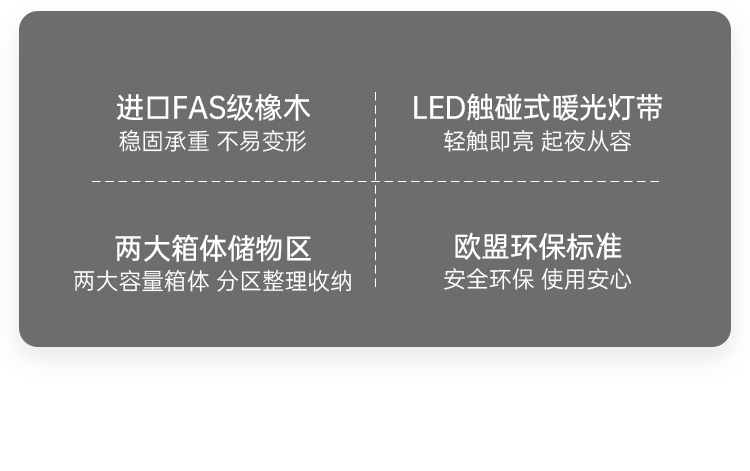 进口FAS级橡木
稳固承重 不易变形

LED触碰式暖光灯带
轻触即亮 起夜从容

两大箱体储物区
两大容量箱体 分区整理收纳

欧盟环保标准
安全环保 使用安心