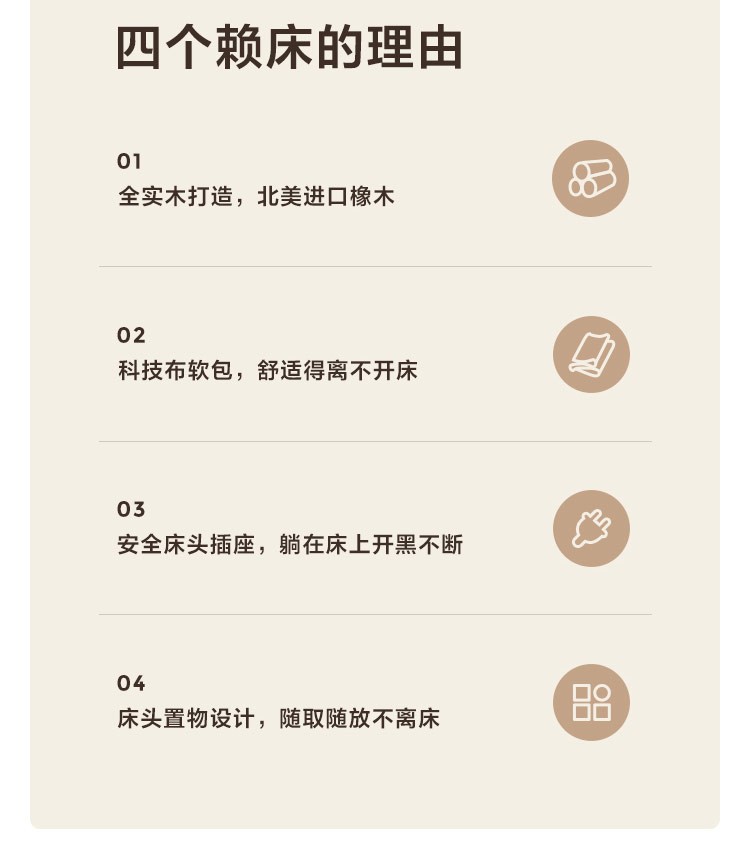 四个赖床的理由

01
全实木打造，北美进口橡木

02
科技布软包，舒适得离不开床

03
安全床头插座，躺在床上开黑不断

04
床头置物设计，随取随放不离床