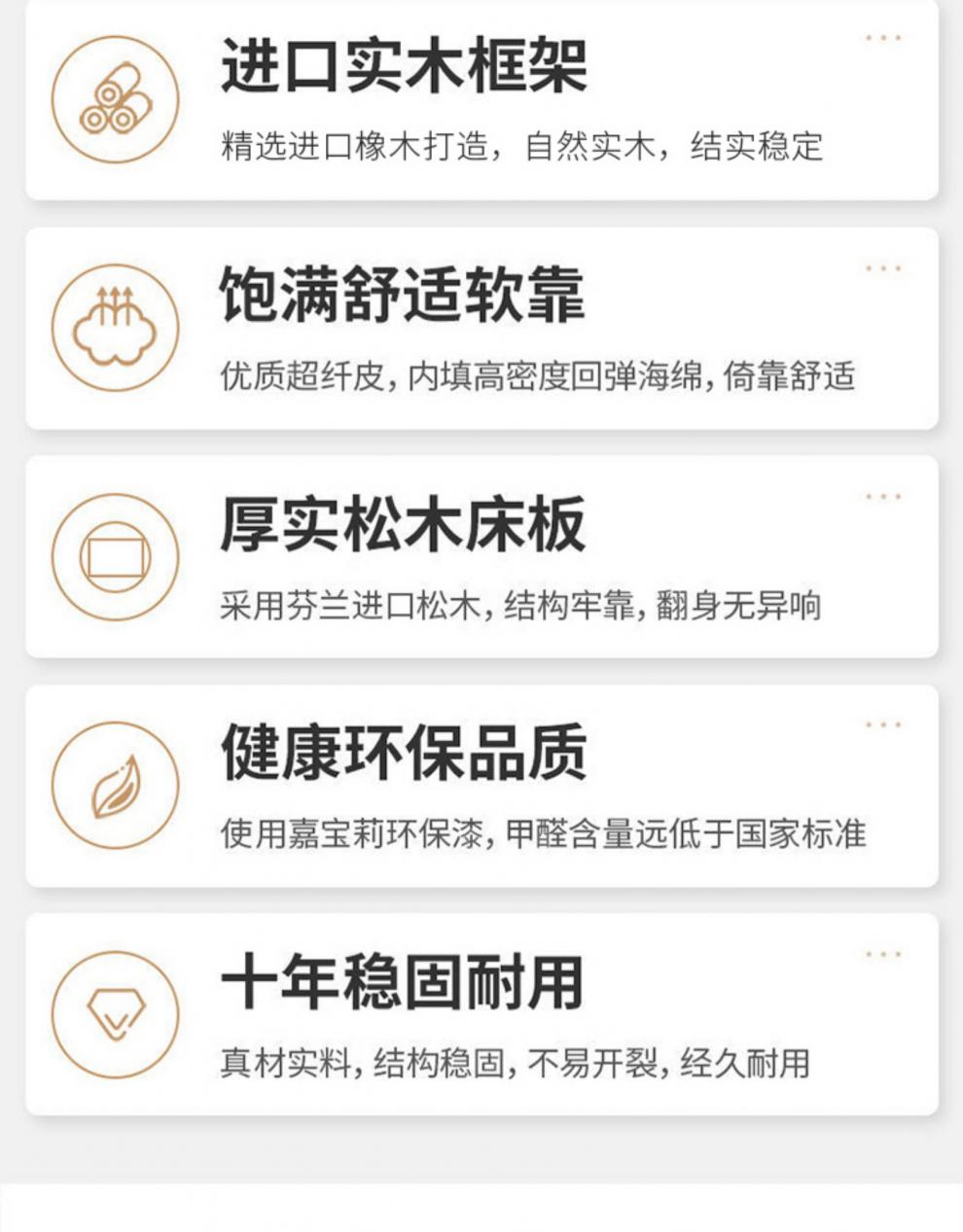 进口实木框架

精选进口橡木打造，自然实木，结实稳定

饱满舒适软靠

优质超纤皮，内填高密度回弹海绵，倚靠舒适

厚实松木床板

采用芬兰进口松木，结构牢靠，翻身无异响

健康环保品质

使用嘉宝莉环保漆，甲醛含量远低于国家标准

十年稳固耐用

真材实料，结构稳固，不易开裂，经久耐用