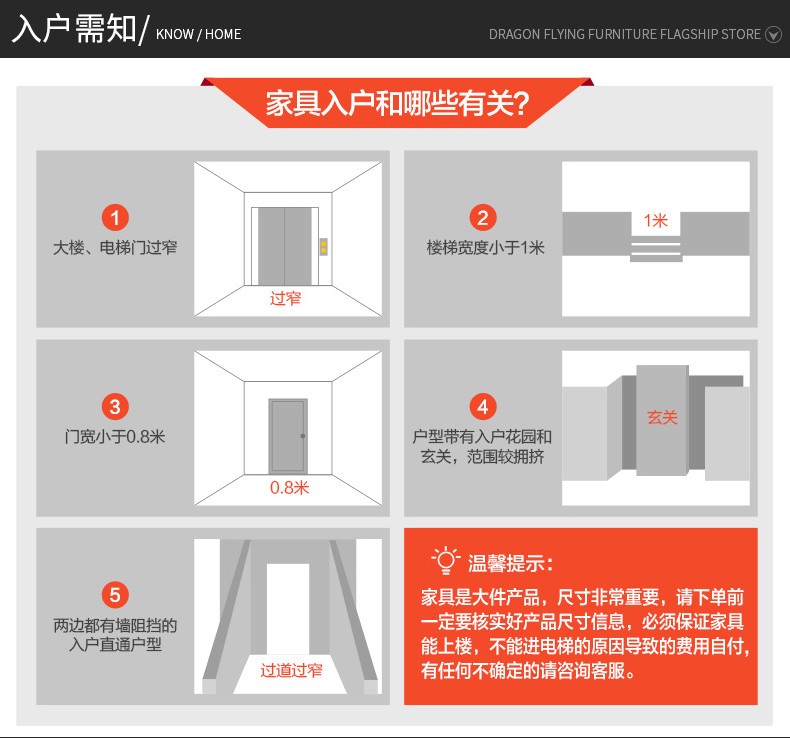 入户需知/ KNOW / HOME

DRAGON FLYING FURNITURE FLAGSHIP STORE

家具入户和哪些有关?

1
大楼、电梯门过窄

过窄

2
楼梯宽度小于1米

1米

3
门宽小于0.8米

0.8米

4
户型带有入户花园和玄关，范围较拥挤

玄关

5
两边都有墙阻挡的入户直通户型

过道过窄

温馨提示：
家具是大件产品，尺寸非常重要，请下单前一定要核实好产品尺寸信息，必须保证家具能上楼，不能进电梯的原因导致的费用自付，有任何不确定的请咨询客服。