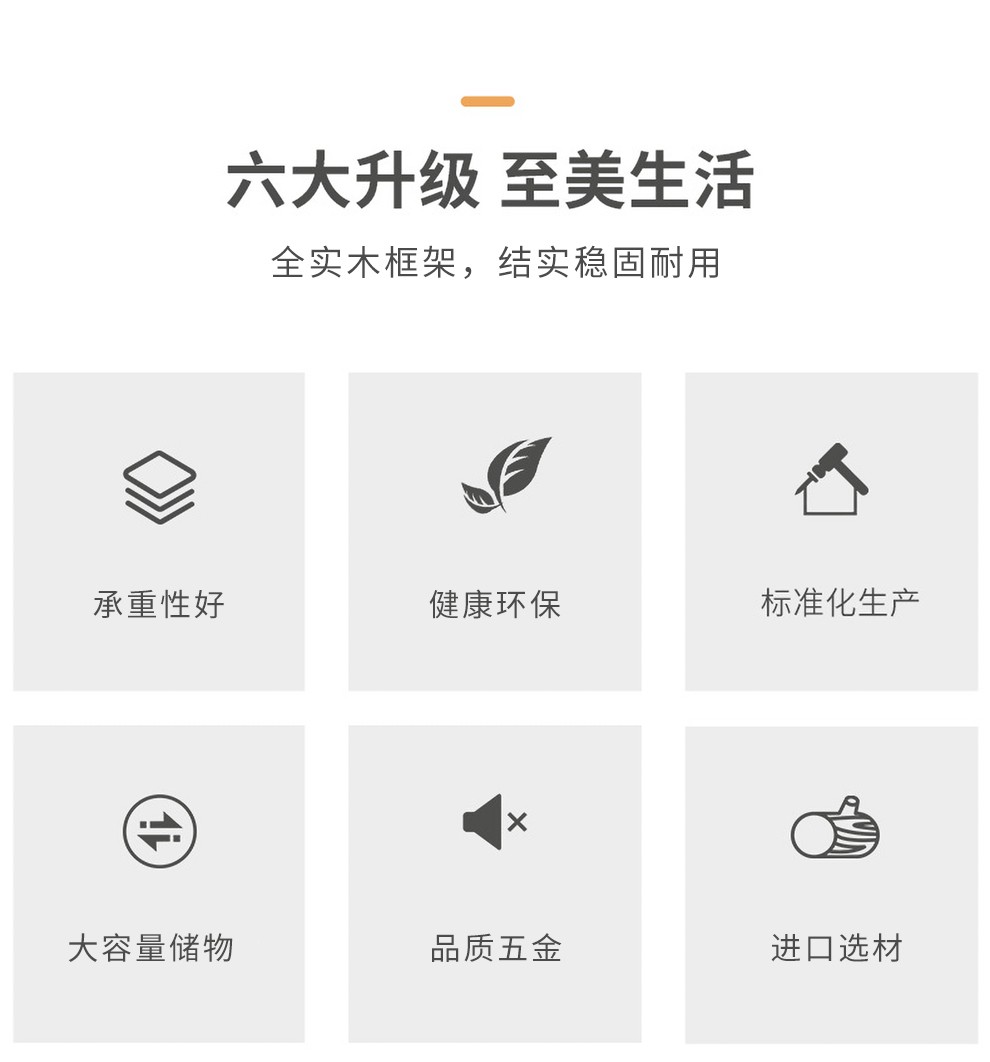 六大升级 至美生活

全实木框架，结实稳固耐用

承重性好

健康环保

标准化生产

大容量储物

品质五金

进口选材