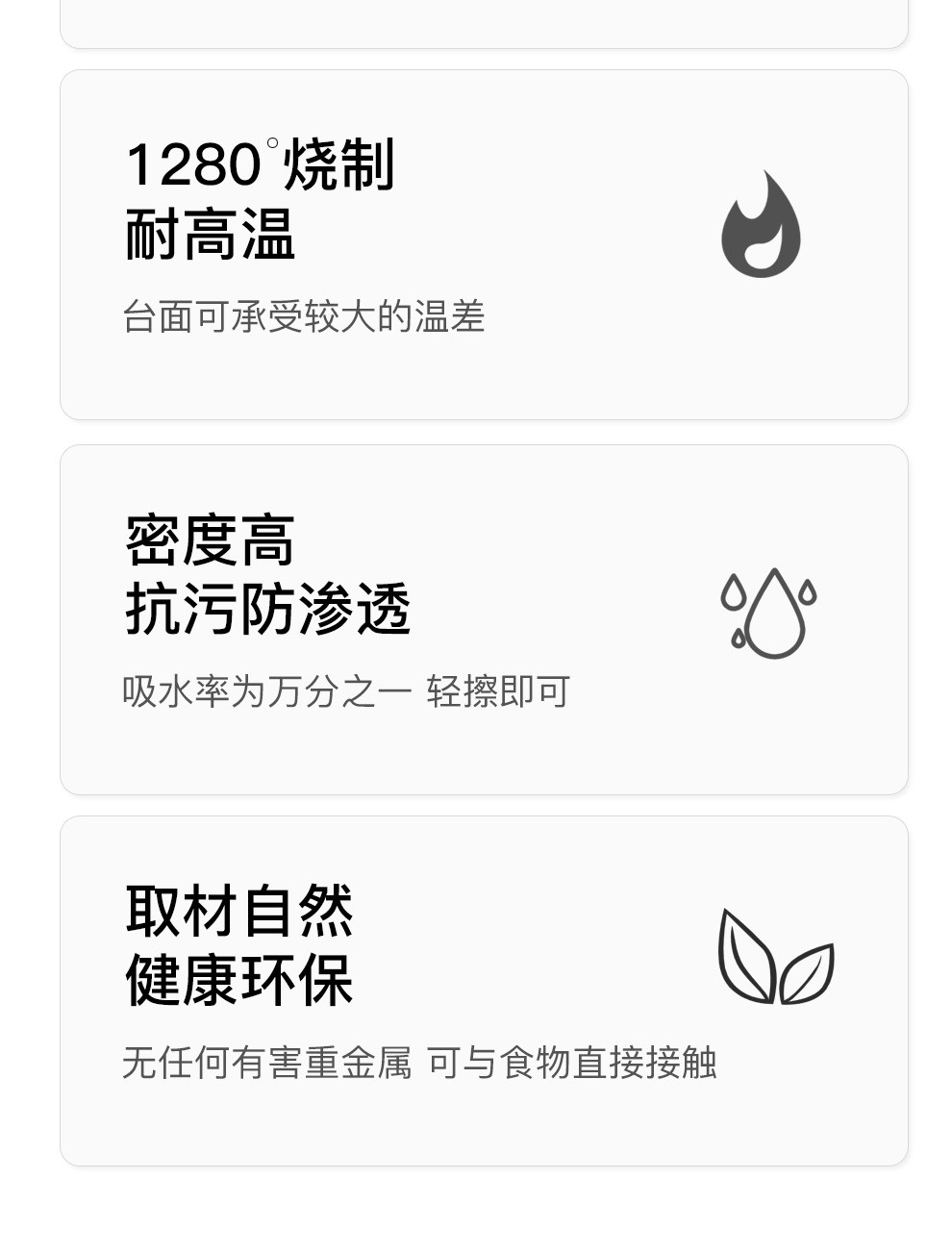 1280°烧制
耐高温

台面可承受较大的温差

密度高
抗污防渗透

吸水率为万分之一 轻擦即可

取材自然
健康环保

无任何有害重金属 可与食物直接接触