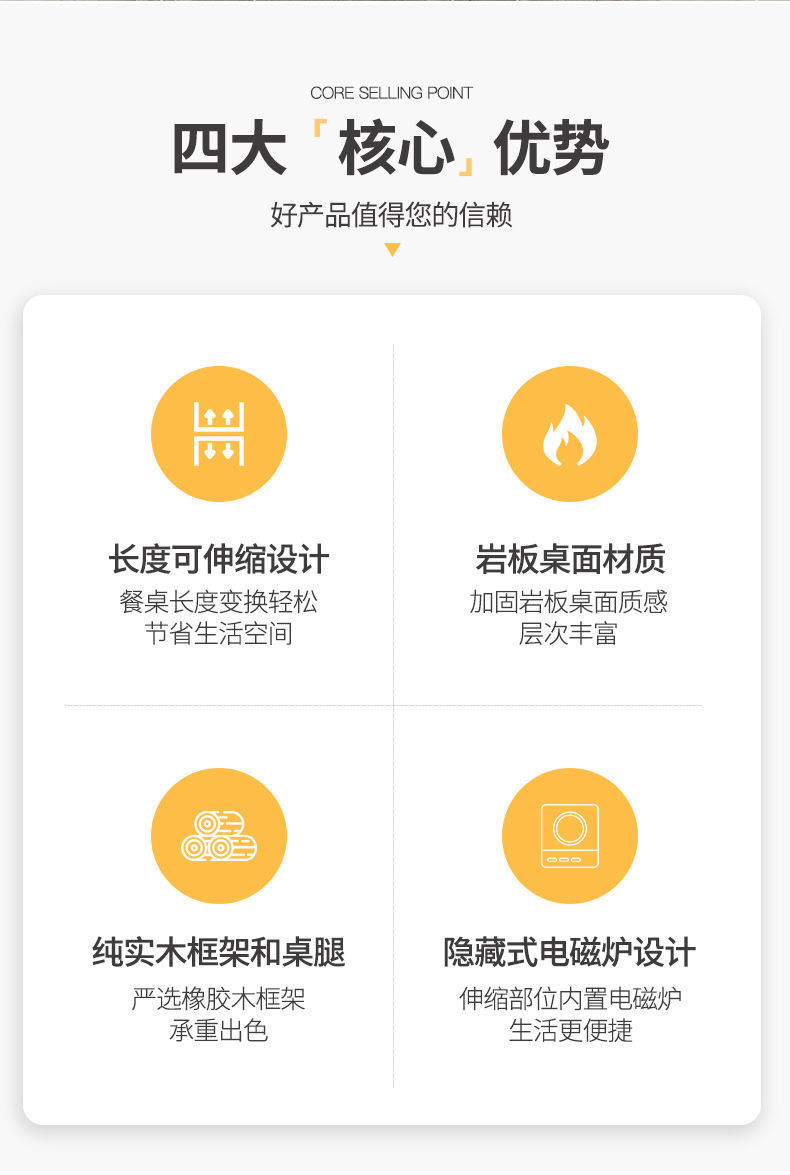 CORE SELLING POINT

四大「核心」优势

好产品值得您的信赖

长度可伸缩设计
餐桌长度变换轻松
节省生活空间

岩板桌面材质
加固岩板桌面质感
层次丰富

纯实木框架和桌腿
严选橡胶木框架
承重出色

隐藏式电磁炉设计
伸缩部位内置电磁炉
生活更便捷