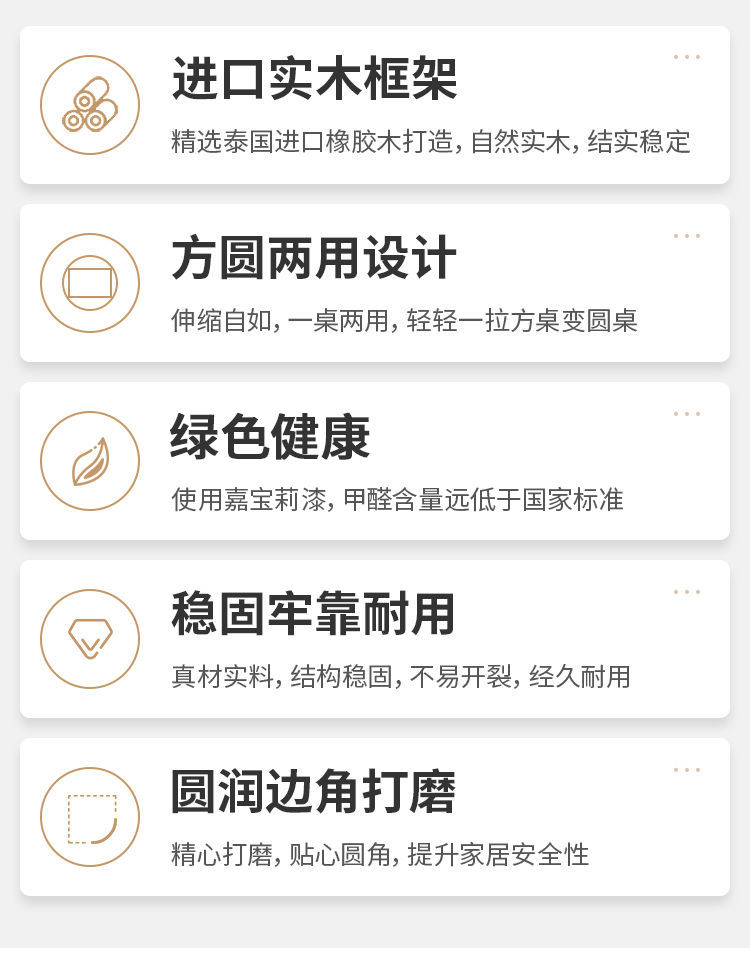 进口实木框架

精选泰国进口橡胶木打造，自然实木，结实稳定

方圆两用设计

伸缩自如，一桌两用，轻轻一拉方桌变圆桌

绿色健康

使用嘉宝莉漆，甲醛含量远低于国家标准

稳固牢靠耐用

真材实料，结构稳固，不易开裂，经久耐用

圆润边角打磨

精心打磨，贴心圆角，提升家居安全性