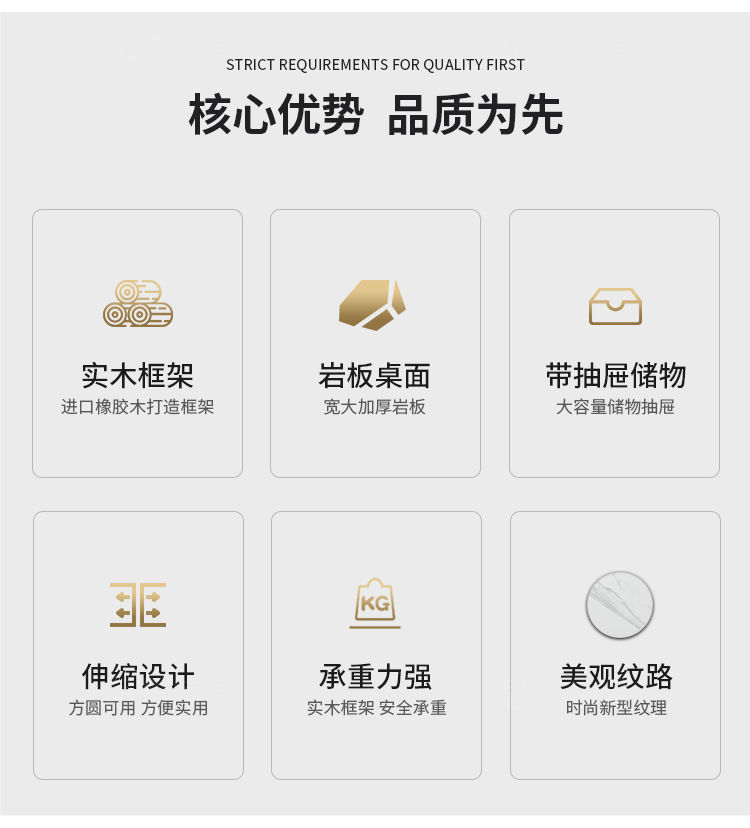 STRICT REQUIREMENTS FOR QUALITY FIRST

核心优势 品质为先

实木框架
进口橡胶木打造框架

岩板桌面
宽大加厚岩板

带抽屉储物
大容量储物抽屉

伸缩设计
方圆可用 方便实用

KG

承重力强
实木框架 安全承重

美观纹路
时尚新型纹理