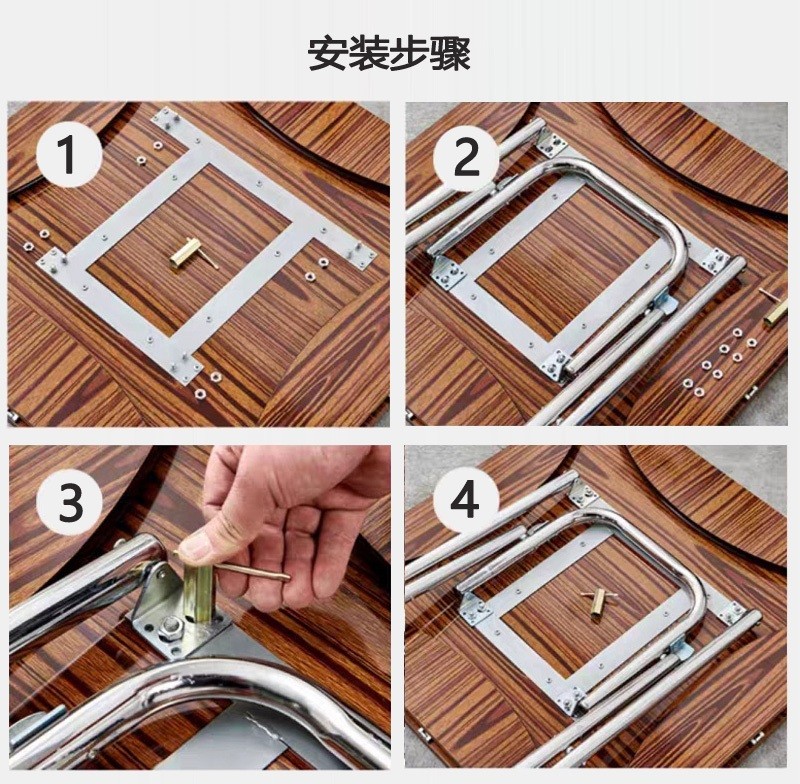 安装步骤

1

2

3

4