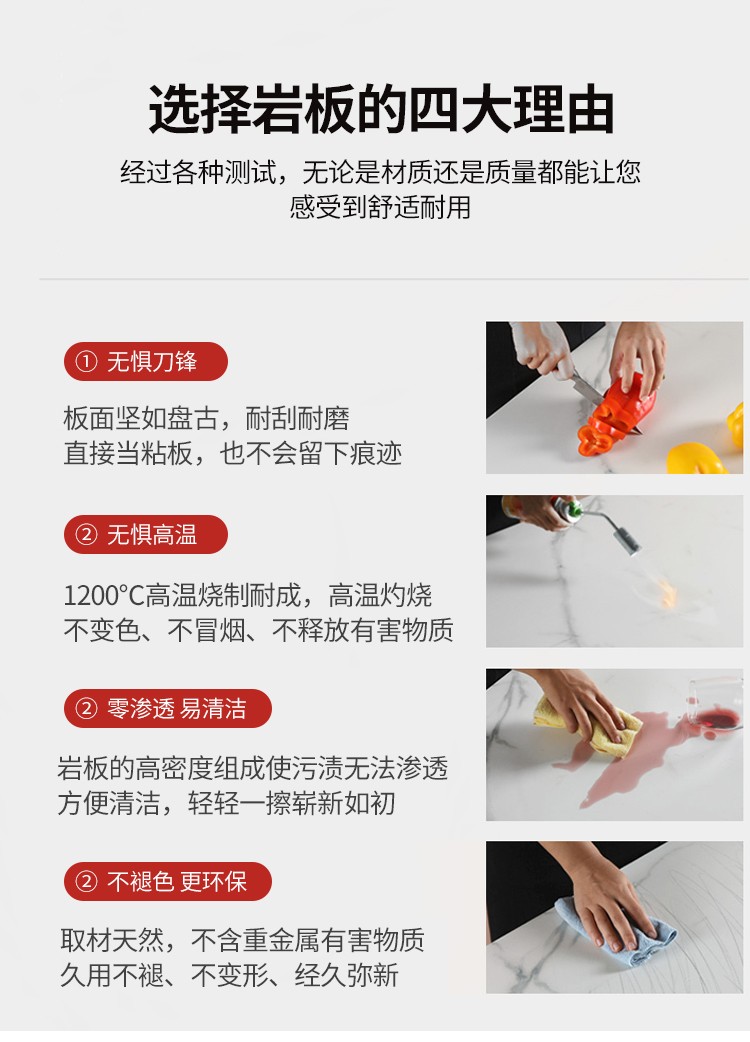 选择岩板的四大理由

经过各种测试，无论是材质还是质量都能让您感受到舒适耐用

① 无惧刀锋

板面坚如盘古，耐刮耐磨
直接当粘板，也不会留下痕迹

② 无惧高温

1200°C高温烧制耐成，高温灼烧
不变色、不冒烟、不释放有害物质

② 零渗透 易清洁

岩板的高密度组成使污渍无法渗透
方便清洁，轻轻一擦崭新如初

② 不褪色 更环保

取材天然，不含重金属有害物质
久用不褪、不变形、经久弥新