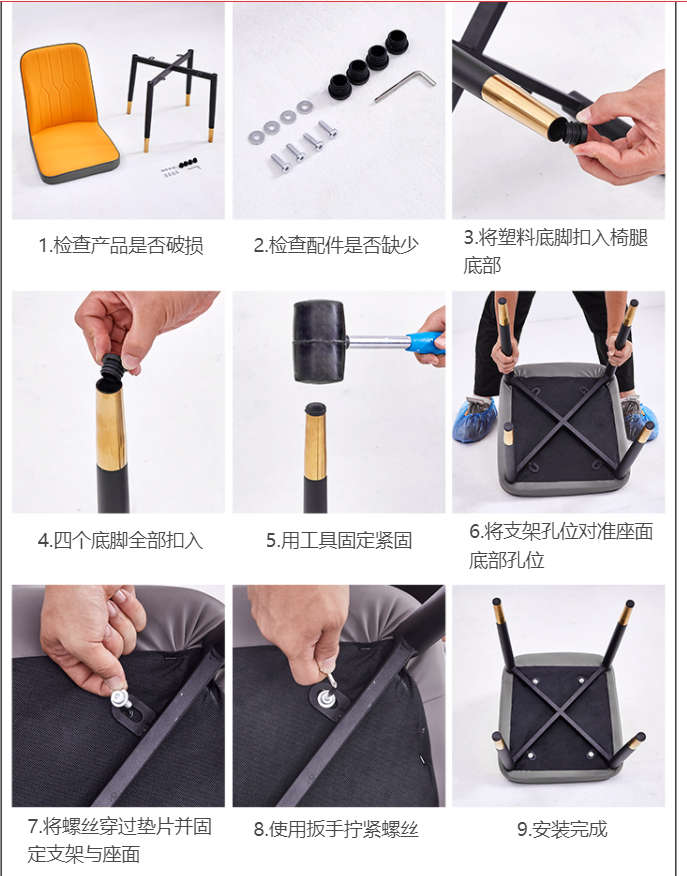 1.检查产品是否破损

2.检查配件是否缺少

3.将塑料底脚扣入椅腿底部

4.四个底脚全部扣入

5.用工具固定紧固

6.将支架孔位对准座面底部孔位

7.将螺丝穿过垫片并固定支架与座面

8.使用扳手拧紧螺丝

9.安装完成