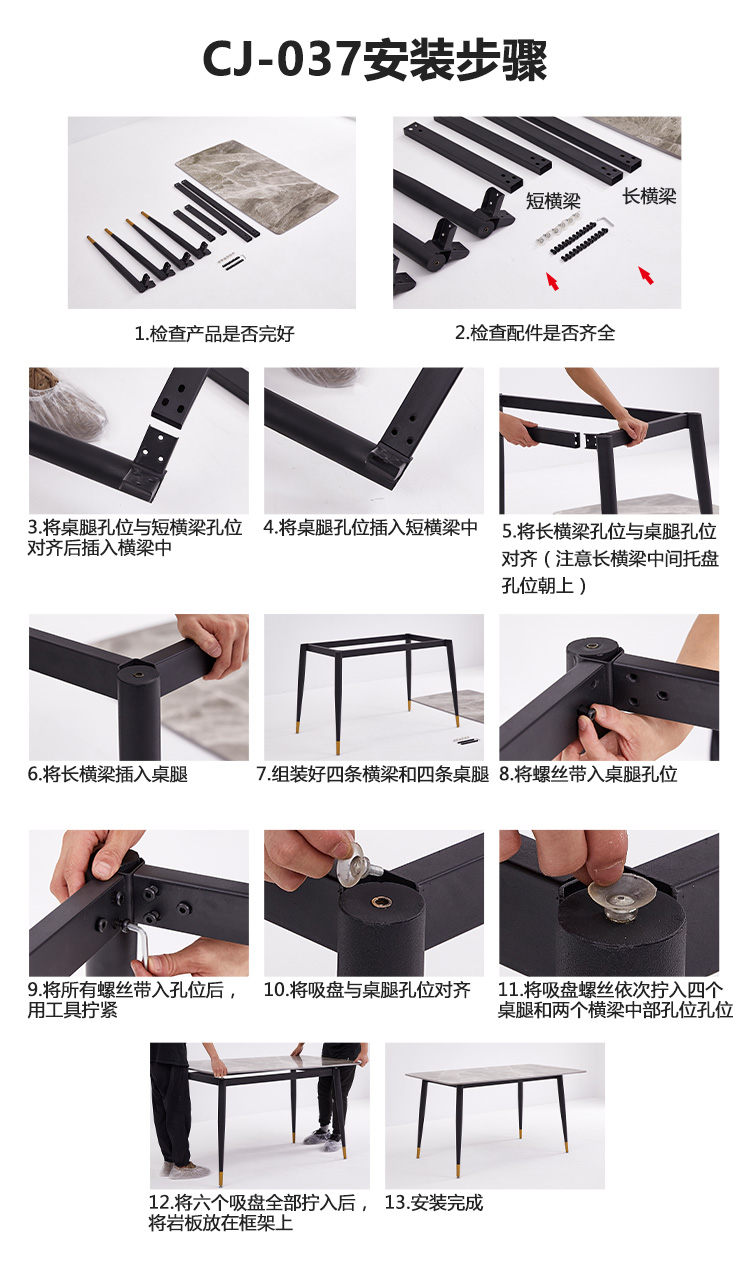 CJ-037安装步骤

短横梁
长横梁

1.检查产品是否完好

2.检查配件是否齐全

3.将桌腿孔位与短横梁孔位对齐后插入横梁中

4.将桌腿孔位插入短横梁中

5.将长横梁孔位与桌腿孔位对齐（注意长横梁中间托盘孔位朝上）

6.将长横梁插入桌腿

7.组装好四条横梁和四条桌腿

8.将螺丝带入桌腿孔位

9.将所有螺丝带入孔位后，用工具拧紧

10.将吸盘与桌腿孔位对齐

11.将吸盘螺丝依次拧入四个桌腿和两个横梁中部孔位孔位

12.将六个吸盘全部拧入后，将岩板放在框架上

13.安装完成