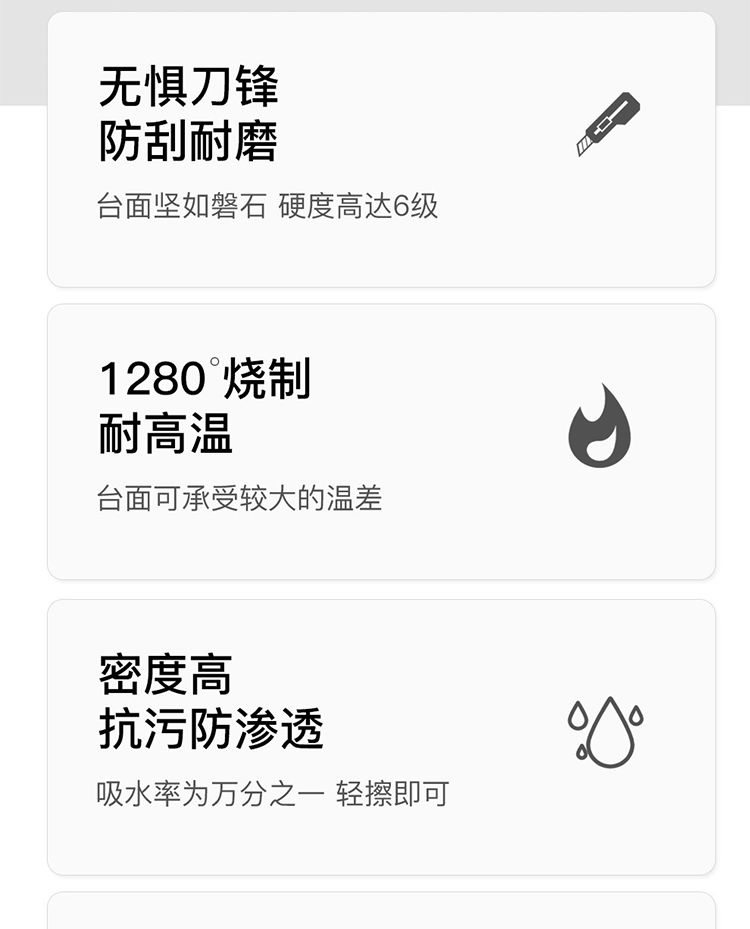 无惧刀锋
防刮耐磨

台面坚如磐石 硬度高达6级

1280°烧制
耐高温

台面可承受较大的温差

密度高
抗污防渗透

吸水率为万分之一 轻擦即可