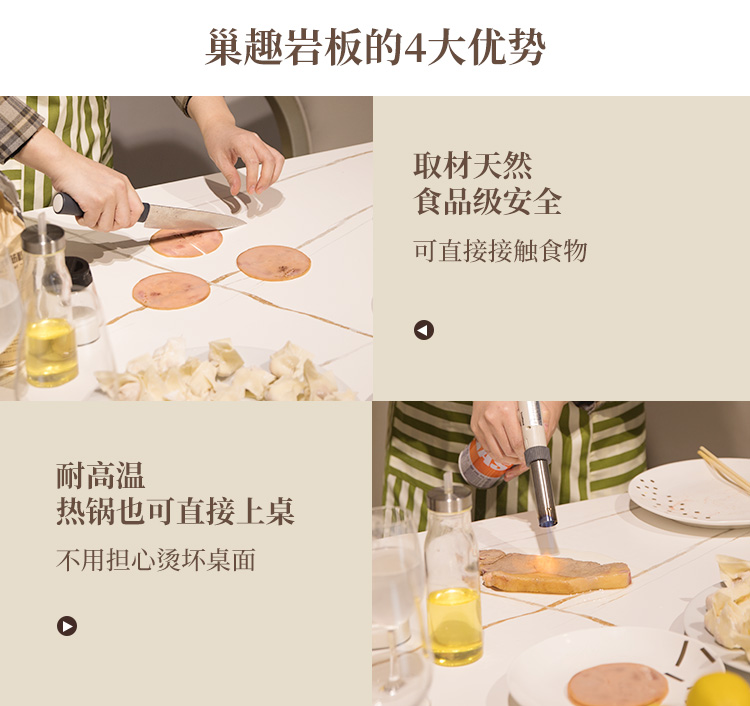 巢趣岩板的4大优势

取材天然
食品级安全

可直接接触食物

耐高温
热锅也可直接上桌

不用担心烫坏桌面