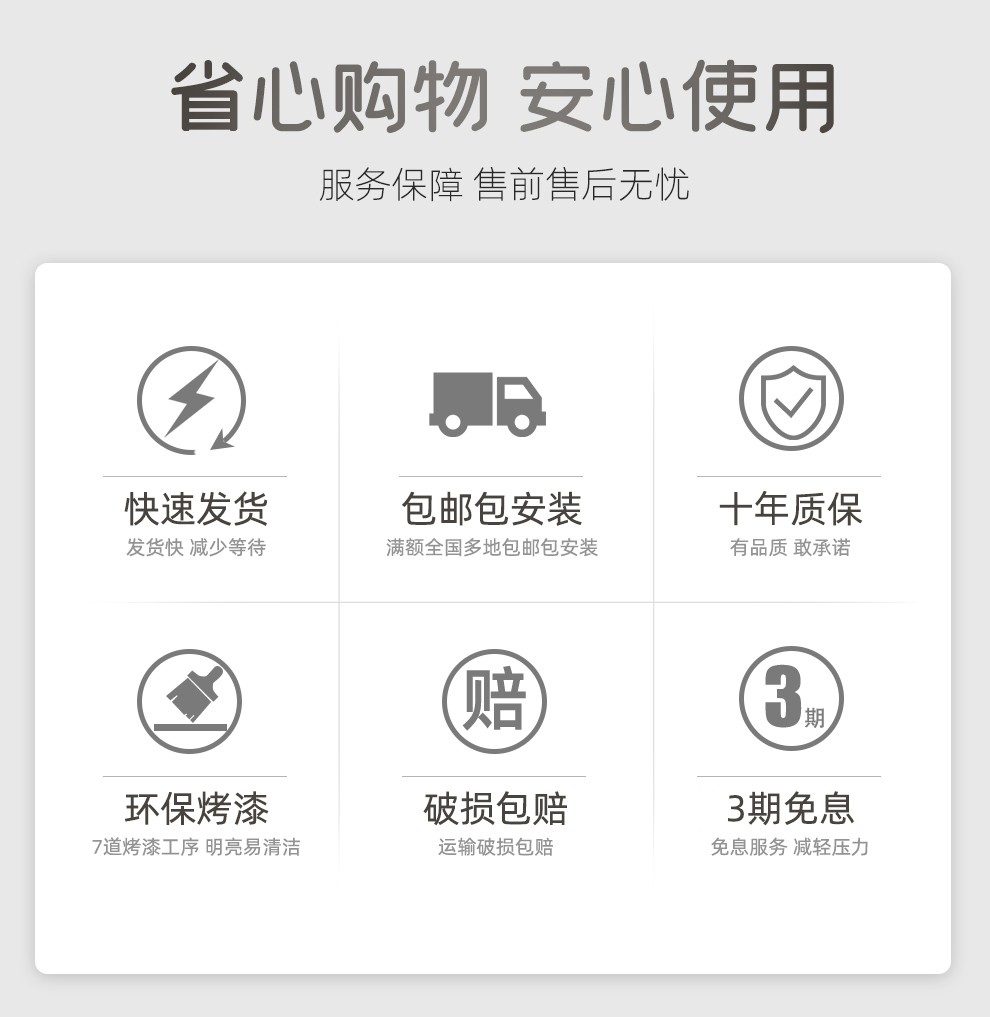 省心购物 安心使用

服务保障 售前售后无忧

快速发货

发货快 减少等待

包邮包安装

满额全国多地包邮包安装

十年质保

有品质 敢承诺

环保烤漆

7道烤漆工序 明亮易清洁

赔

破损包赔

运输破损包赔

3期

3期免息

免息服务 减轻压力