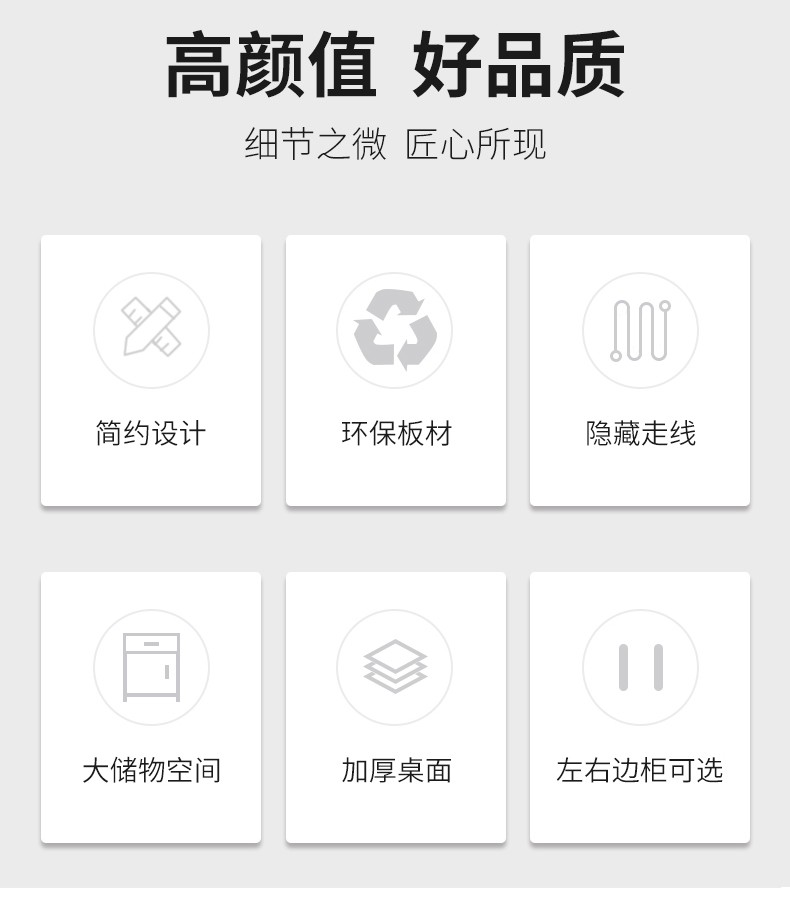 高颜值 好品质

细节之微 匠心所现

简约设计

环保板材

隐藏走线

大储物空间

加厚桌面

左右边柜可选