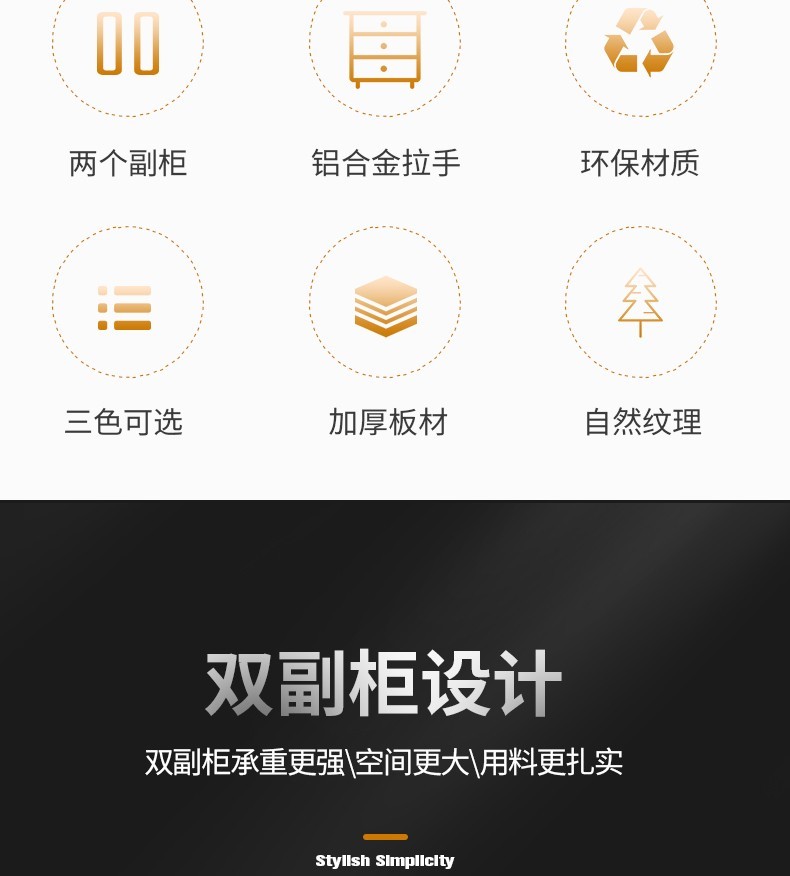 两个副柜 铝合金拉手 环保材质

三色可选 加厚板材 自然纹理

双副柜设计

双副柜承重更强\空间更大\用料更扎实

Stylish Simplicity