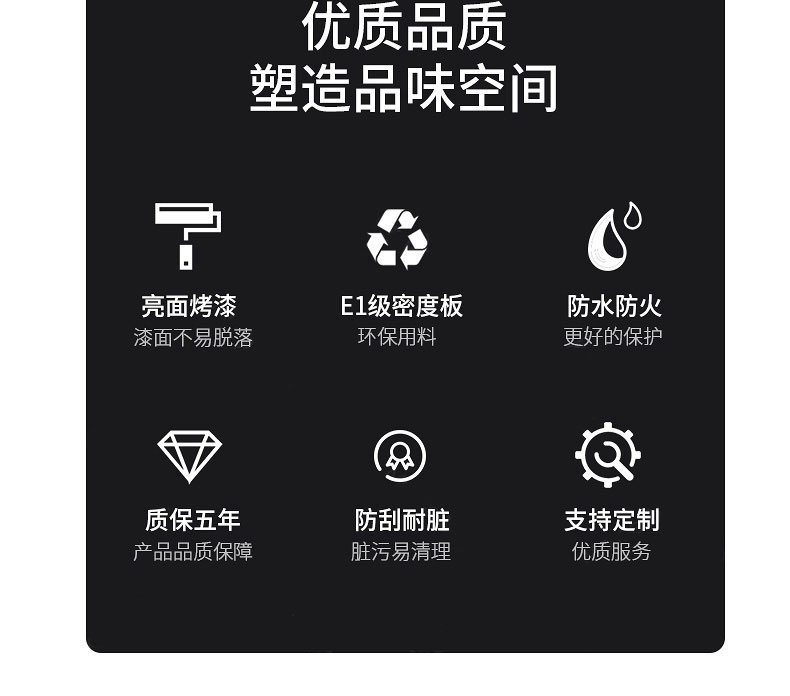 优质品质
塑造品味空间

亮面烤漆
漆面不易脱落

E1级密度板
环保用料

防水防火
更好的保护

质保五年
产品品质保障

防刮耐脏
脏污易清理

支持定制
优质服务