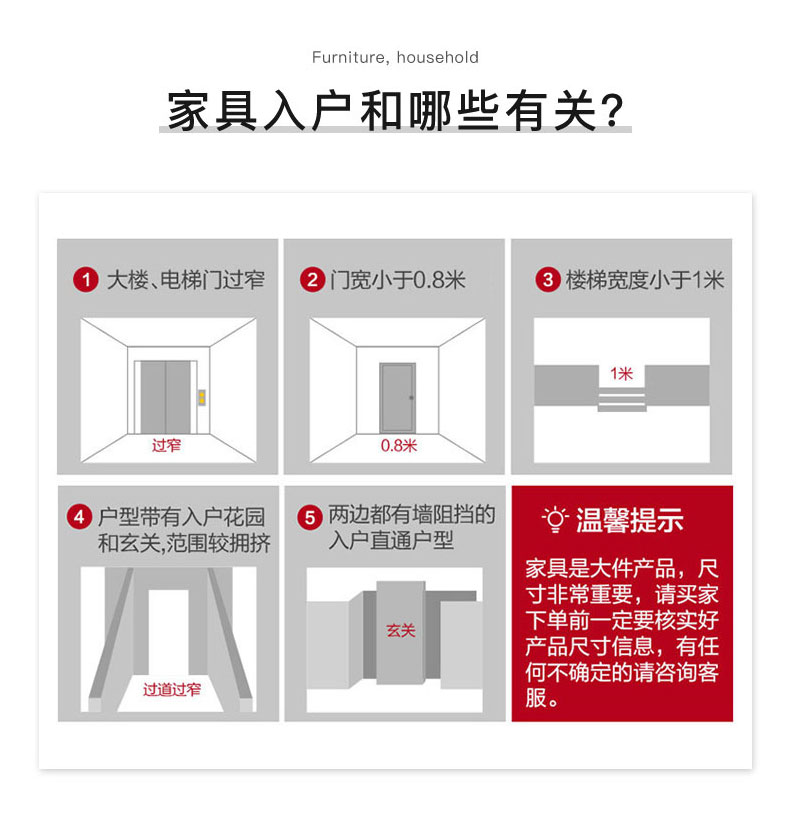 Furniture, household

家具入户和哪些有关?

1 大楼、电梯门过窄

过窄

2 门宽小于0.8米

0.8米

3 楼梯宽度小于1米

1米

4 户型带有入户花园和玄关,范围较拥挤

过道过窄

5 两边都有墙阻挡的入户直通户型

玄关

温馨提示

家具是大件产品，尺寸非常重要，请买家下单前一定要核实好产品尺寸信息，有任何不确定的请咨询客服。