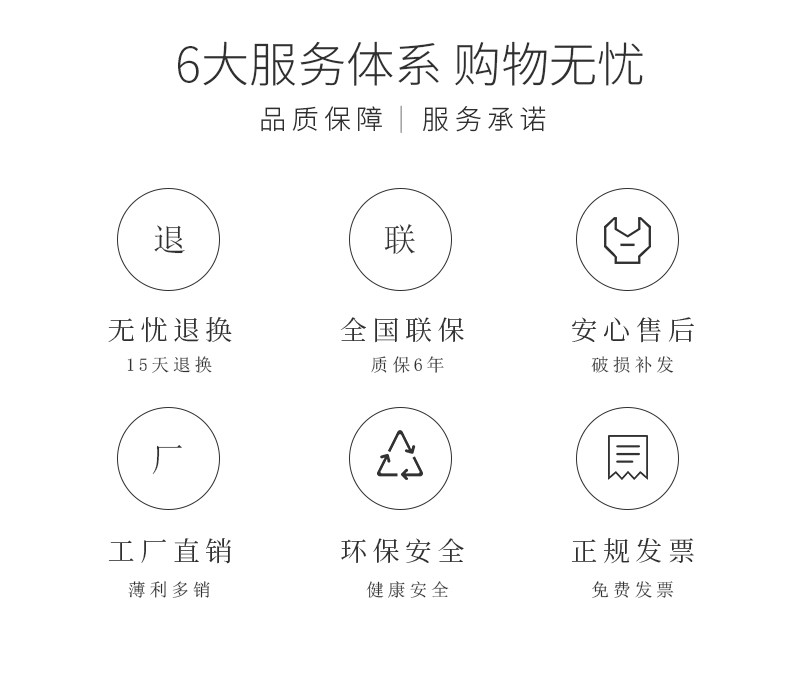 6大服务体系 购物无忧

品质保障 | 服务承诺

退

无忧退换

15天退换

联

全国联保

质保6年

安心售后

破损补发

厂

工厂直销

薄利多销

环保安全

健康安全

正规发票

免费发票