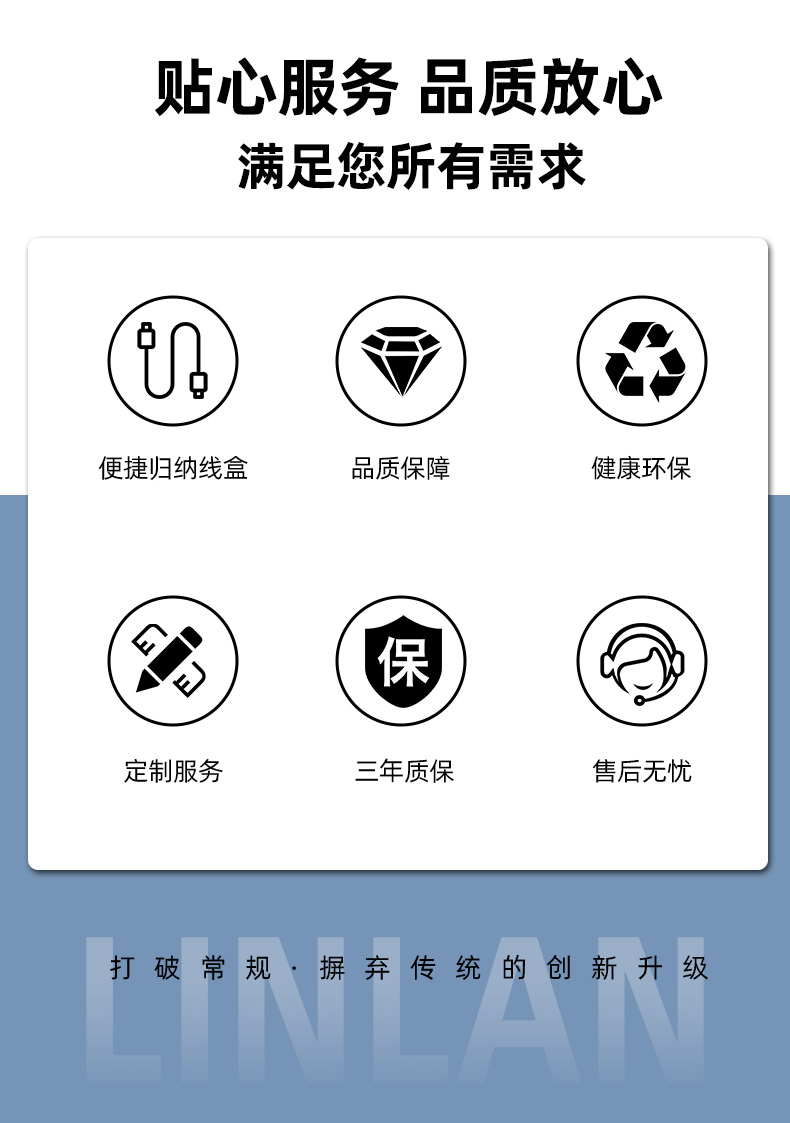 贴心服务 品质放心

满足您所有需求

便捷归纳线盒

品质保障

健康环保

定制服务

保

三年质保

售后无忧

打破常规·摒弃传统的创新升级

LINLAN