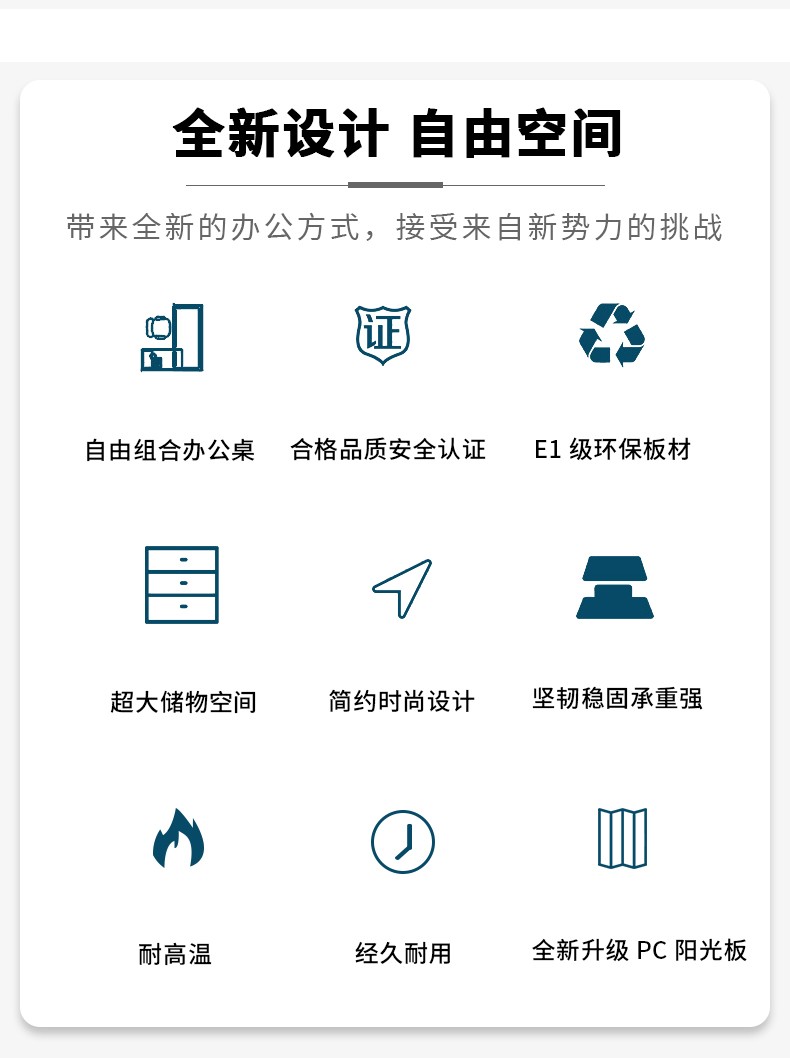 全新设计 自由空间

带来全新的办公方式，接受来自新势力的挑战

证

自由组合办公桌

合格品质安全认证

E1级环保板材

超大储物空间

简约时尚设计

坚韧稳固承重强

耐高温

经久耐用

全新升级PC阳光板