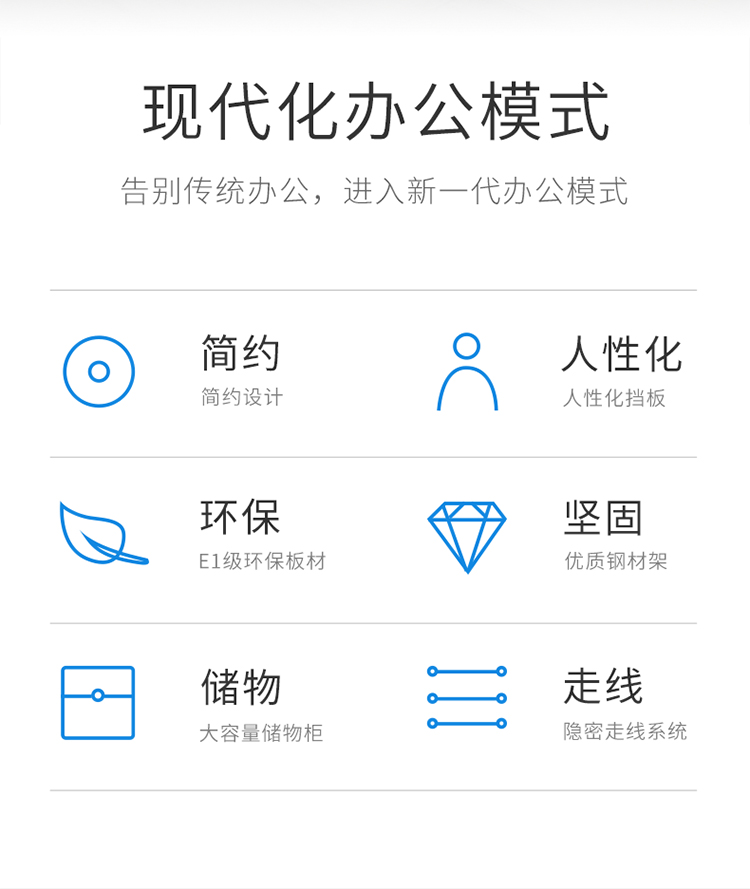 现代化办公模式

告别传统办公，进入新一代办公模式

简约
简约设计

人性化
人性化挡板

环保
E1级环保板材

坚固
优质钢材架

储物
大容量储物柜

走线
隐密走线系统