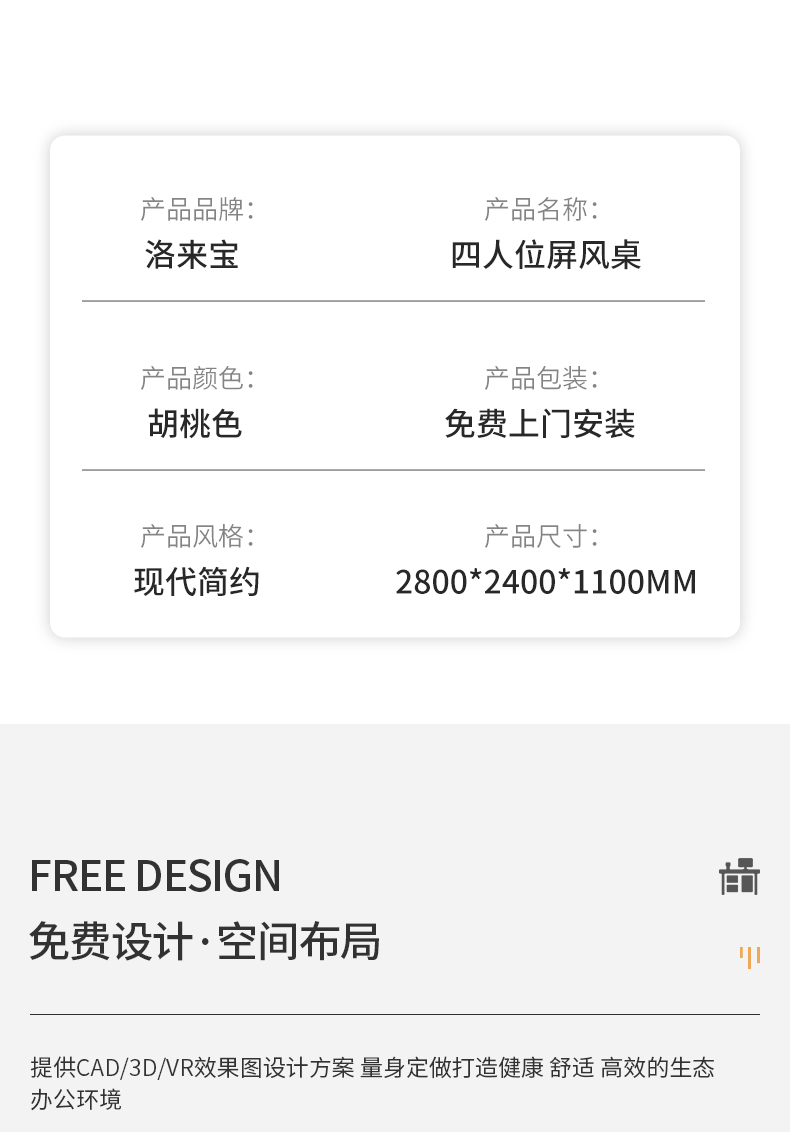 产品品牌:
洛来宝

产品名称:
四人位屏风桌

产品颜色:
胡桃色

产品包装:
免费上门安装

产品风格:
现代简约

产品尺寸:
2800*2400*1100MM

FREE DESIGN
免费设计·空间布局

提供CAD/3D/VR效果图设计方案 量身定做打造健康 舒适 高效的生态办公环境