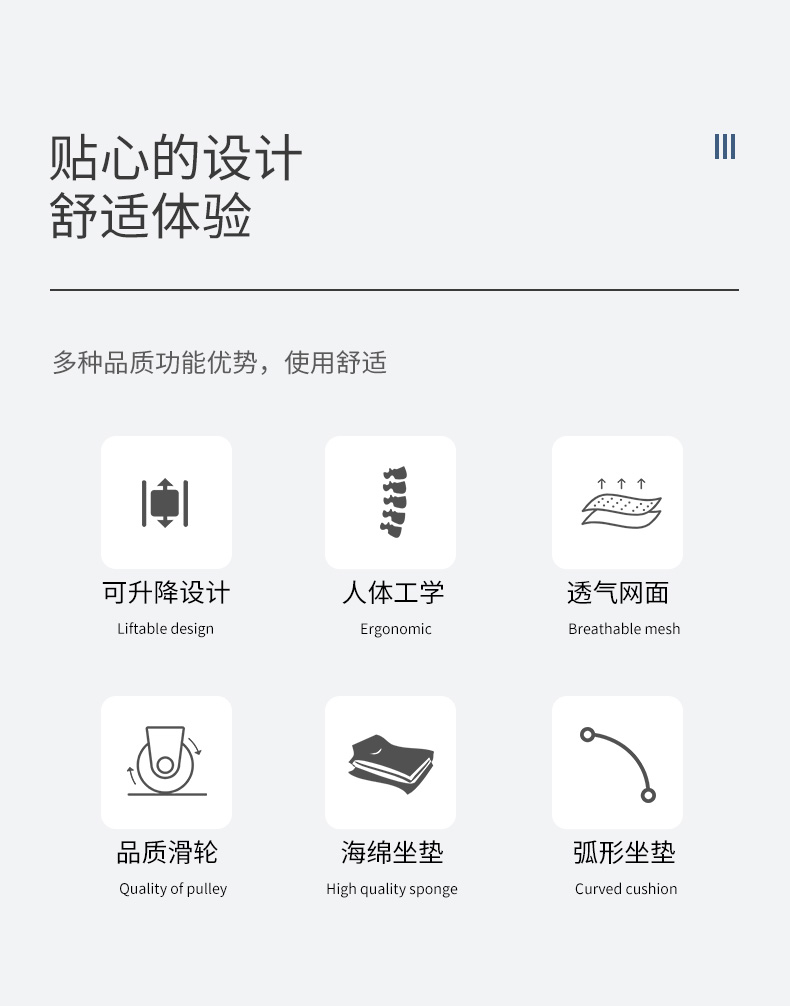 贴心的设计
舒适体验

多种品质功能优势，使用舒适

可升降设计
Liftable design

人体工学
Ergonomic

透气网面
Breathable mesh

品质滑轮
Quality of pulley

海绵坐垫
High quality sponge

弧形坐垫
Curved cushion