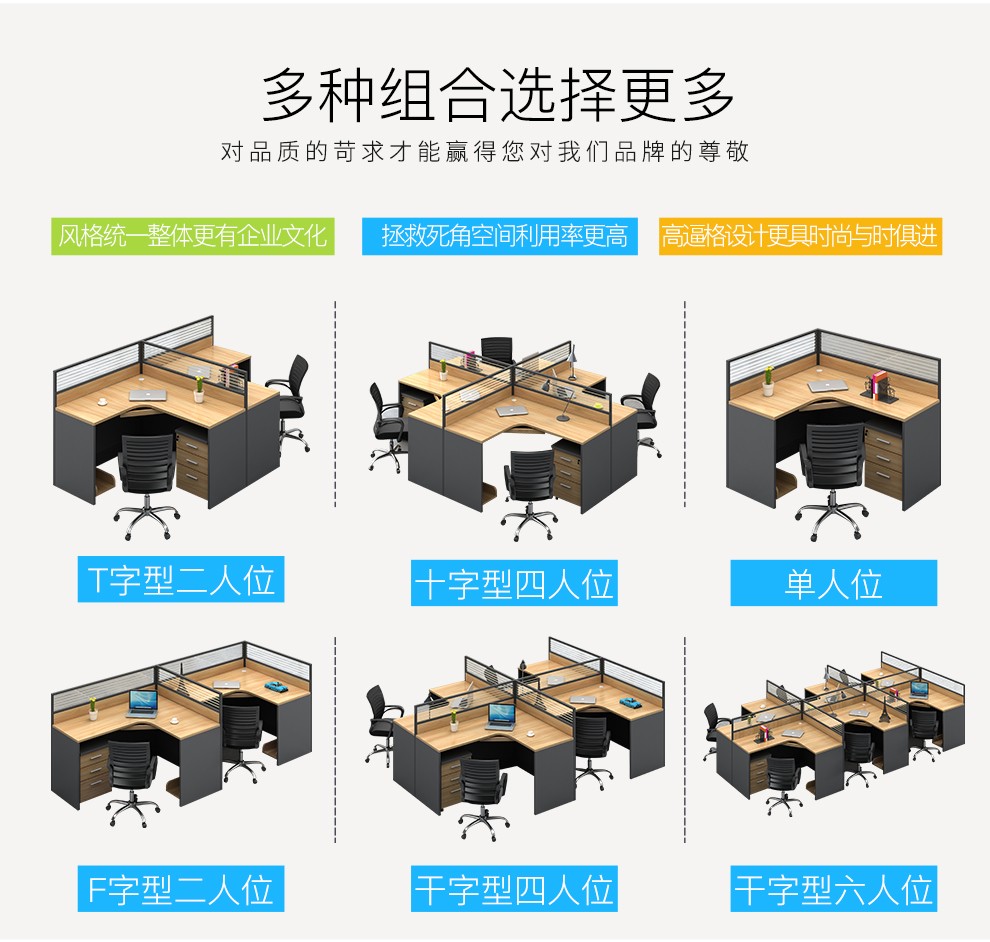 多种组合选择更多

对品质的苛求才能赢得您对我们品牌的尊敬

风格统一整体更有企业文化

拯救死角空间利用率更高

高逼格设计更具时尚与时俱进

T字型二人位

十字型四人位

单人位

F字型二人位

干字型四人位

干字型六人位