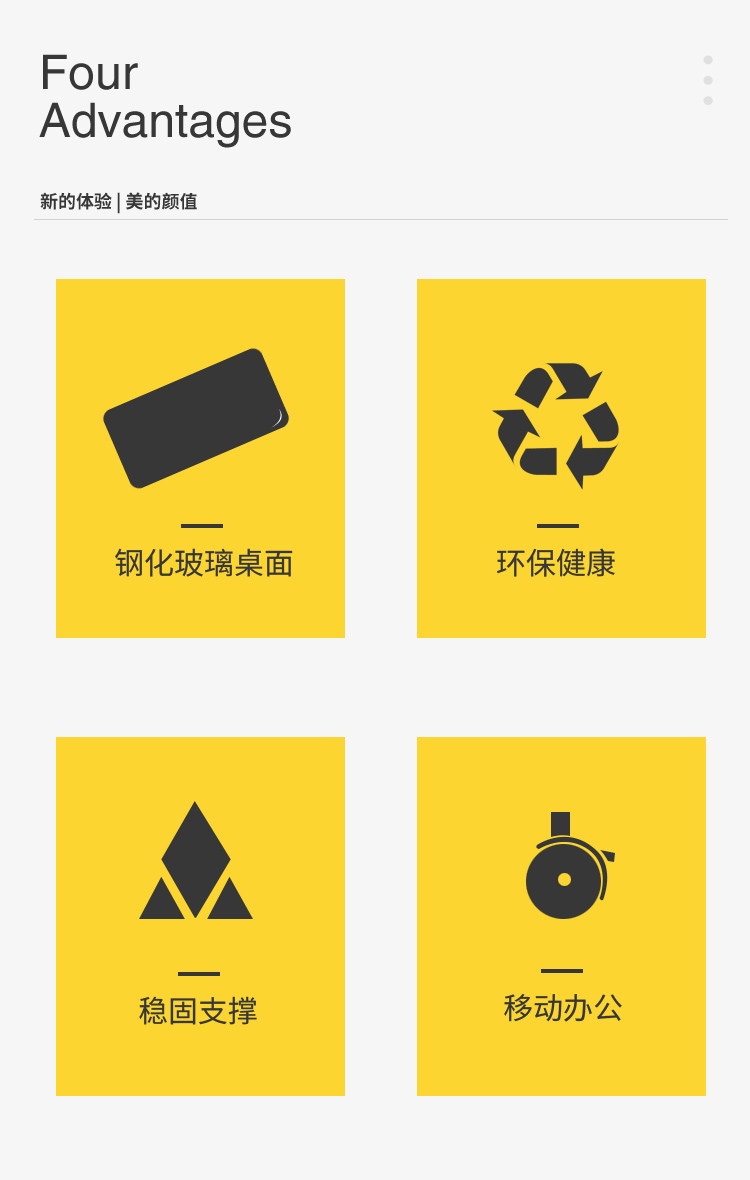 Four
Advantages

新的体验 | 美的颜值

钢化玻璃桌面

环保健康

稳固支撑

移动办公