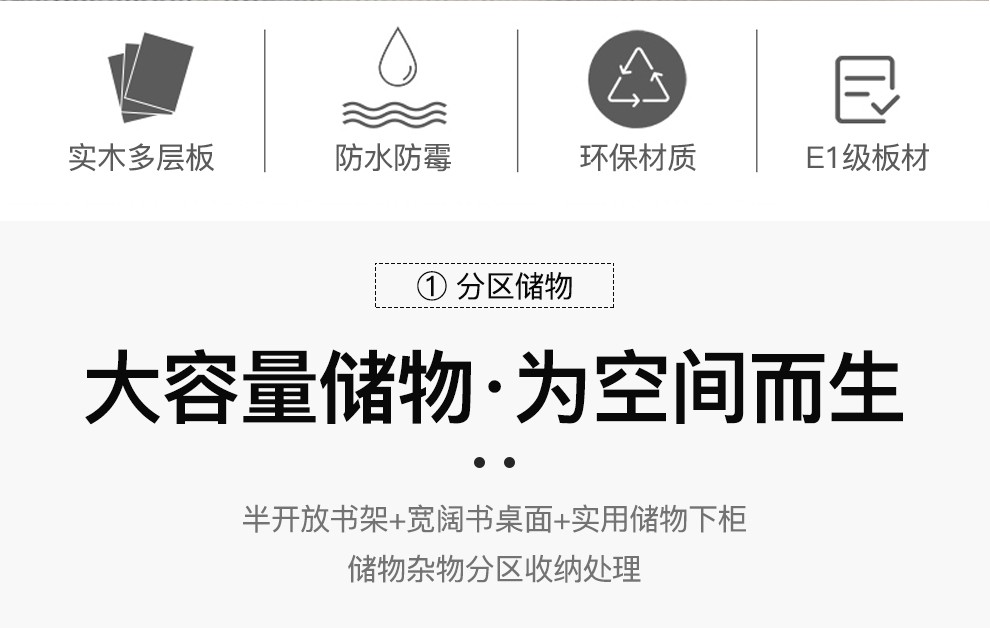 实木多层板

防水防霉

环保材质

E1级板材

① 分区储物

大容量储物·为空间而生

半开放书架+宽阔书桌面+实用储物下柜

储物杂物分区收纳处理