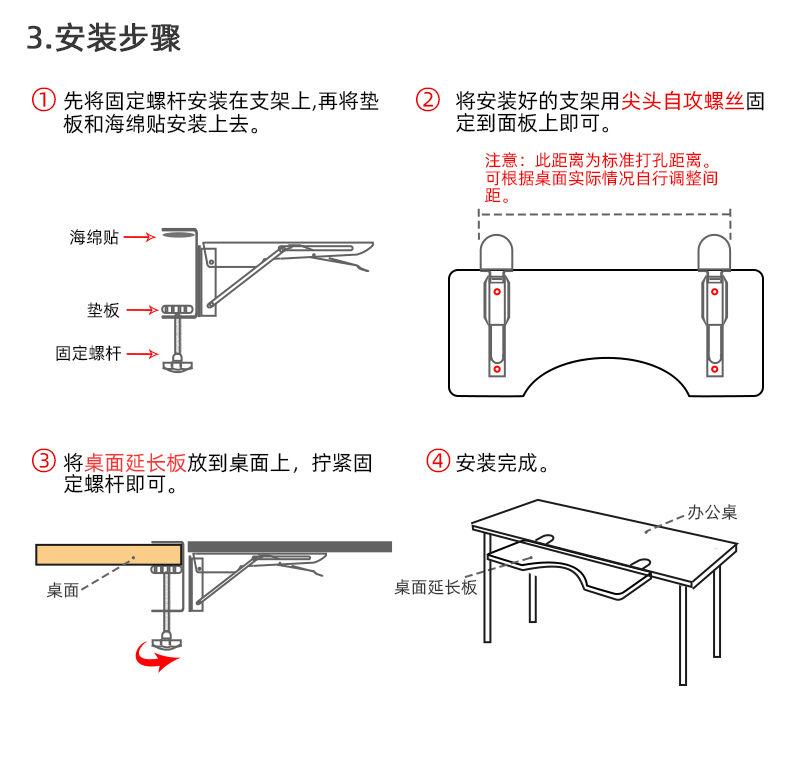 3.安装步骤

① 先将固定螺杆安装在支架上,再将垫板和海绵贴安装上去。

海绵贴
垫板
固定螺杆

② 将安装好的支架用尖头自攻螺丝固定到面板上即可。

注意：此距离为标准打孔距离。可根据桌面实际情况自行调整间距。

③ 将桌面延长板放到桌面上，拧紧固定螺杆即可。

桌面

④ 安装完成。

办公桌
桌面延长板