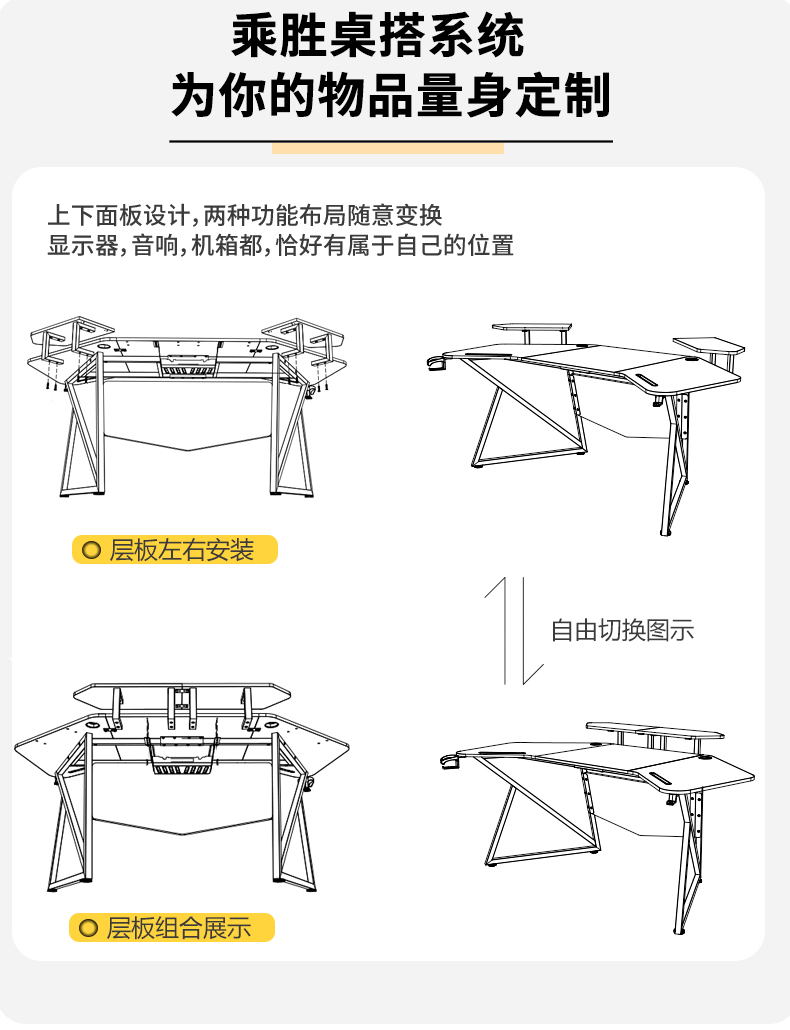 乘胜桌搭系统
为你的物品量身定制

上下面板设计,两种功能布局随意变换
显示器,音响,机箱都,恰好有属于自己的位置

层板左右安装

自由切换图示

层板组合展示