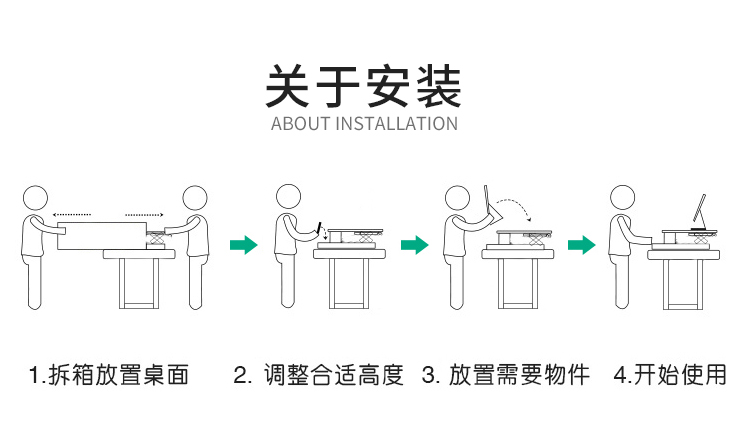 关于安装
ABOUT INSTALLATION

1.拆箱放置桌面

2. 调整合适高度

3. 放置需要物件

4.开始使用