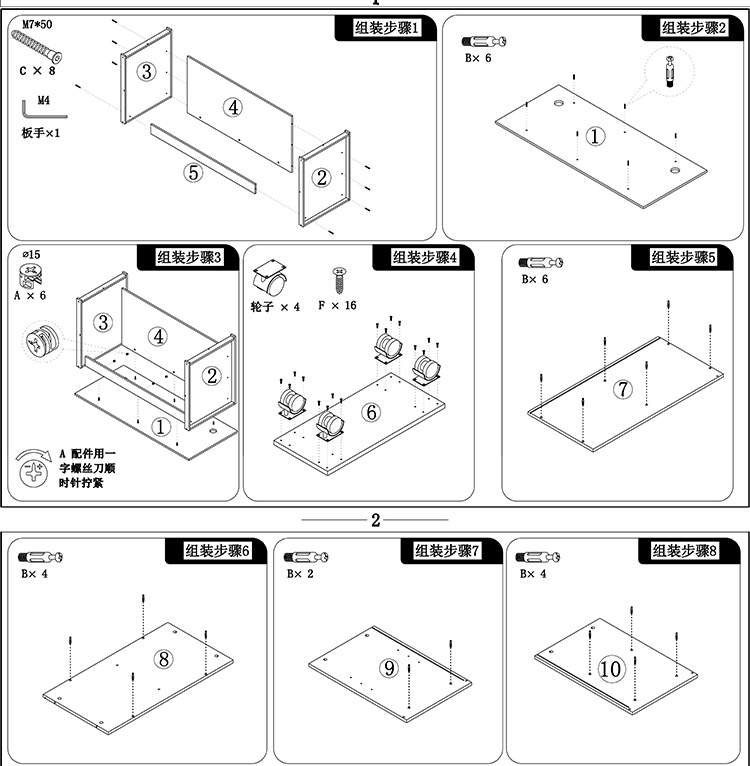 组装步骤1

M7*50
C × 8
M4
板手×1

③
④
⑤
②

组装步骤2

B× 6

①

组装步骤3

⌀15
A × 6

③
④
②
①

A 配件用一字螺丝刀顺时针拧紧

组装步骤4

轮子 × 4
F × 16

⑥

组装步骤5

B× 6

⑦

2

组装步骤6

B× 4

⑧

组装步骤7

B× 2

⑨

组装步骤8

B× 4

⑩