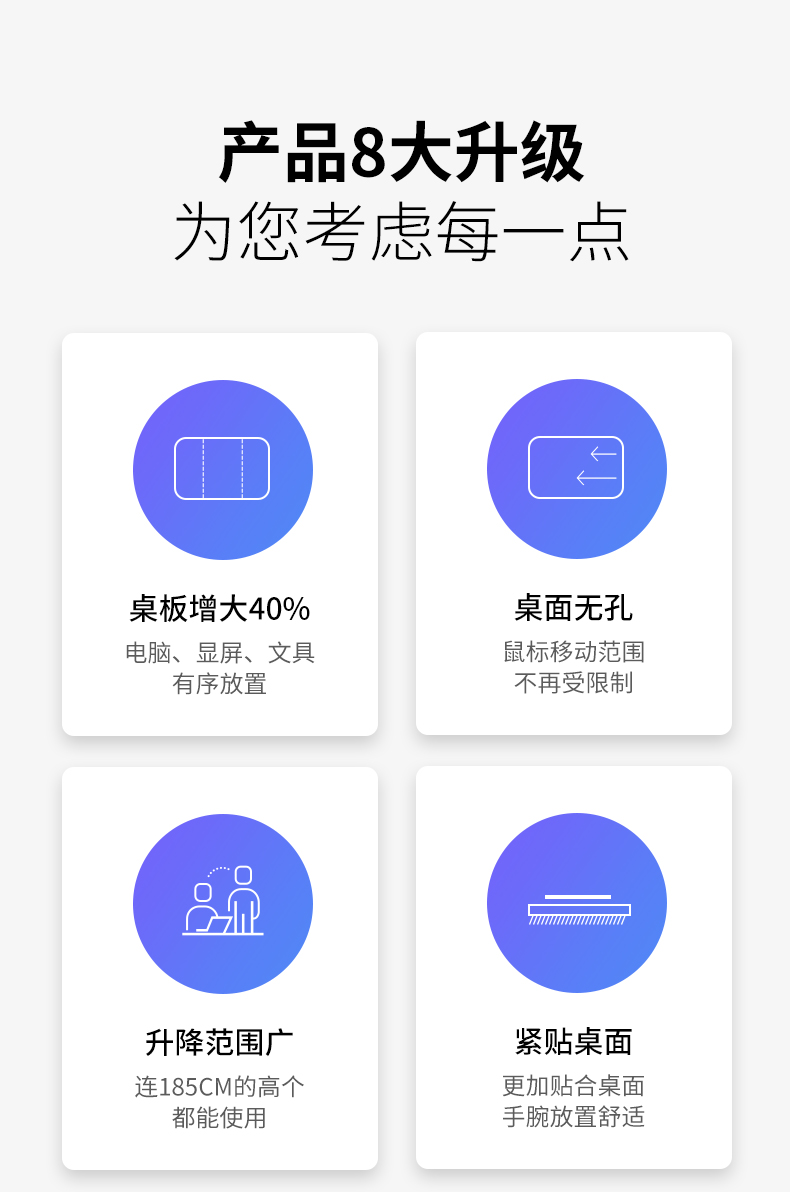 产品8大升级
为您考虑每一点

桌板增大40%
电脑、显屏、文具
有序放置

桌面无孔
鼠标移动范围
不再受限制

升降范围广
连185CM的高个
都能使用

紧贴桌面
更加贴合桌面
手腕放置舒适