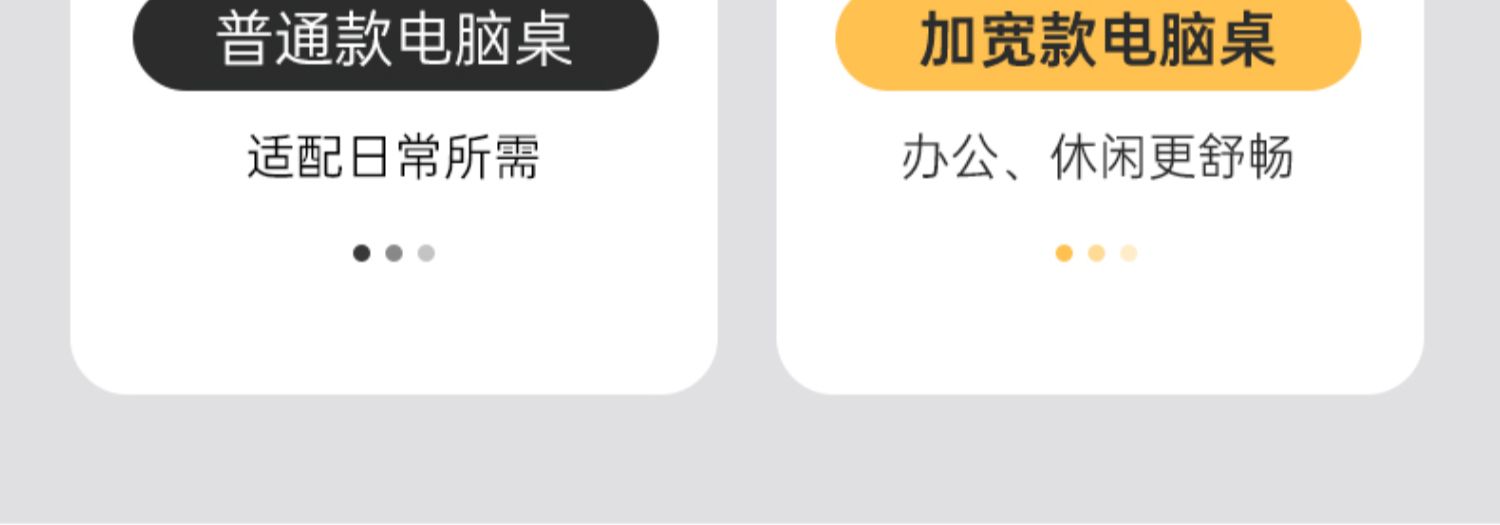 普通款电脑桌

适配日常所需

加宽款电脑桌

办公、休闲更舒畅