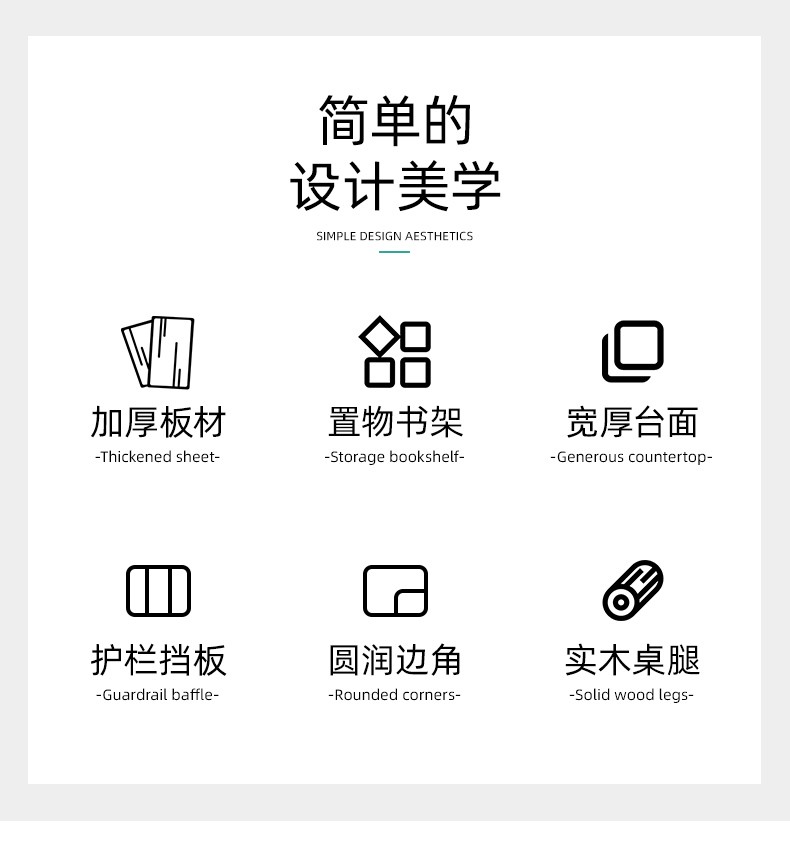 简单的
设计美学

SIMPLE DESIGN AESTHETICS

加厚板材
-Thickened sheet-

置物书架
-Storage bookshelf-

宽厚台面
-Generous countertop-

护栏挡板
-Guardrail baffle-

圆润边角
-Rounded corners-

实木桌腿
-Solid wood legs-