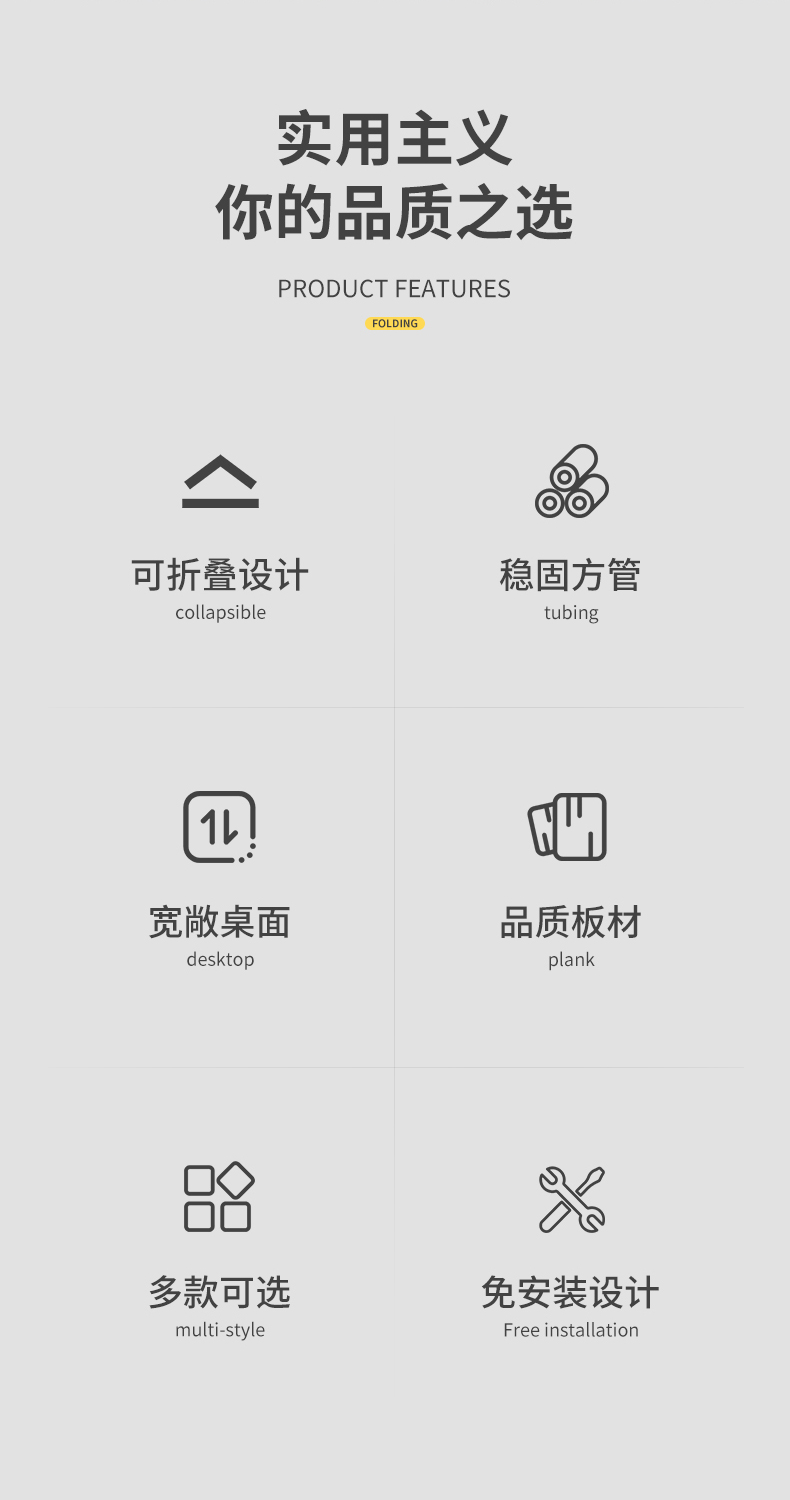 实用主义
你的品质之选

PRODUCT FEATURES

FOLDING

可折叠设计
collapsible

稳固方管
tubing

宽敞桌面
desktop

品质板材
plank

多款可选
multi-style

免安装设计
Free installation