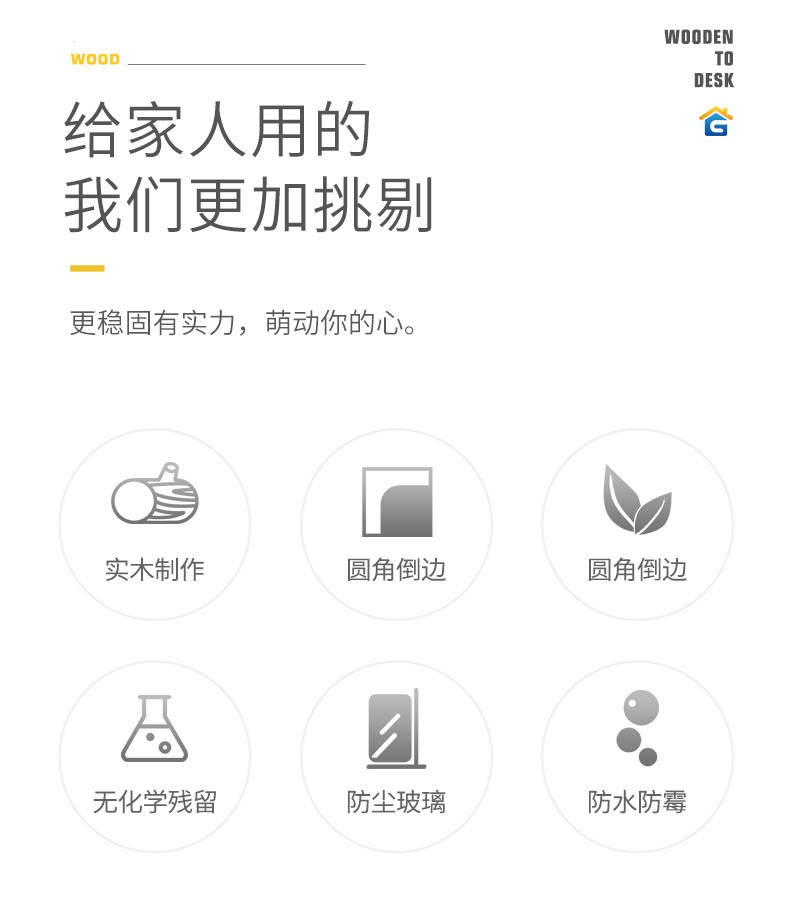 WOOD

WOODEN
TO
DESK

给家人用的
我们更加挑剔

更稳固有实力，萌动你的心。

实木制作

圆角倒边

圆角倒边

无化学残留

防尘玻璃

防水防霉