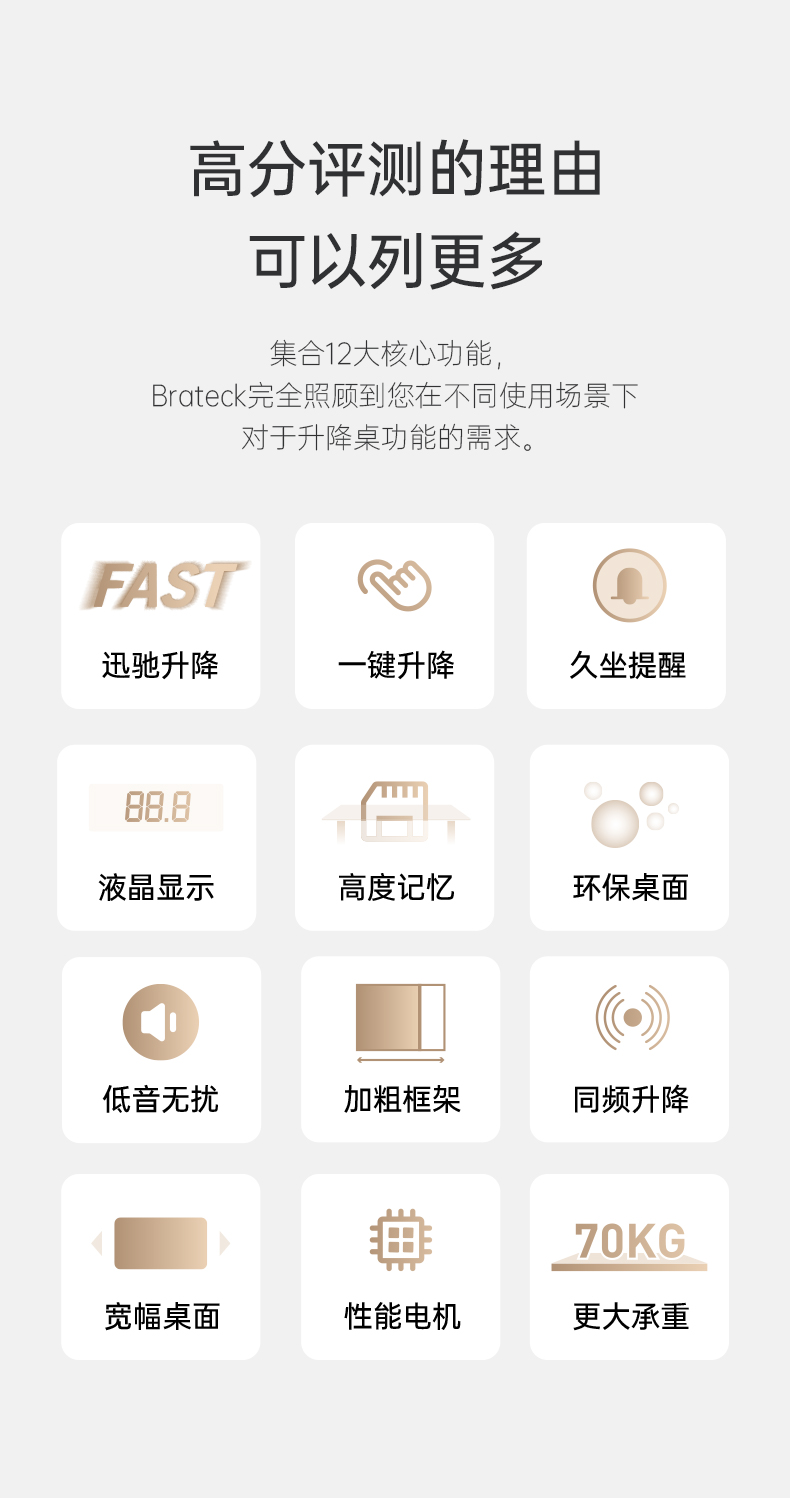 高分评测的理由
可以列更多

集合12大核心功能，
Brateck完全照顾到您在不同使用场景下
对于升降桌功能的需求。

FAST
迅驰升降

一键升降

久坐提醒

88.8
液晶显示

高度记忆

环保桌面

低音无扰

加粗框架

同频升降

宽幅桌面

性能电机

70KG
更大承重