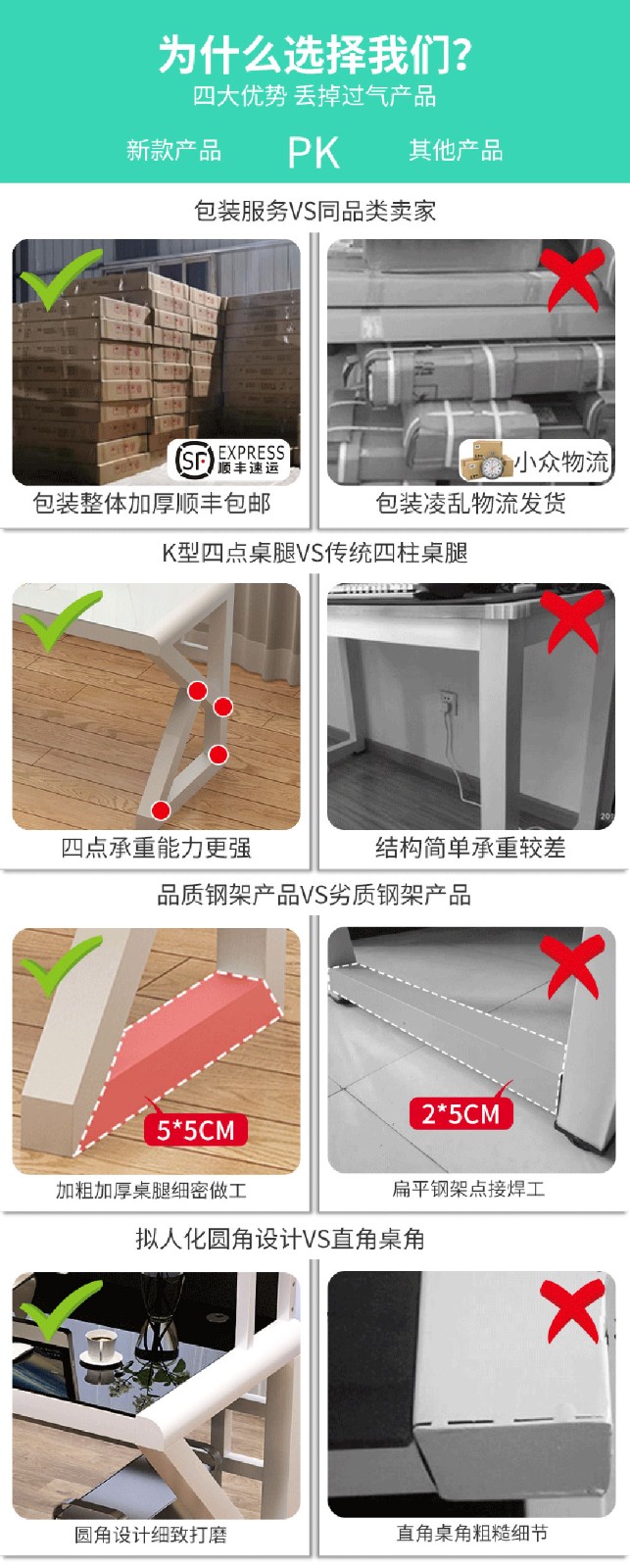 为什么选择我们?
四大优势 丢掉过气产品

新款产品 PK 其他产品

包装服务VS同品类卖家

SF EXPRESS 顺丰速运
包装整体加厚顺丰包邮

小众物流
包装凌乱物流发货

K型四点桌腿VS传统四柱桌腿

四点承重能力更强

结构简单承重较差

品质钢架产品VS劣质钢架产品

5*5CM
加粗加厚桌腿细密做工

2*5CM
扁平钢架点接焊工

拟人化圆角设计VS直角桌角

圆角设计细致打磨

直角桌角粗糙细节