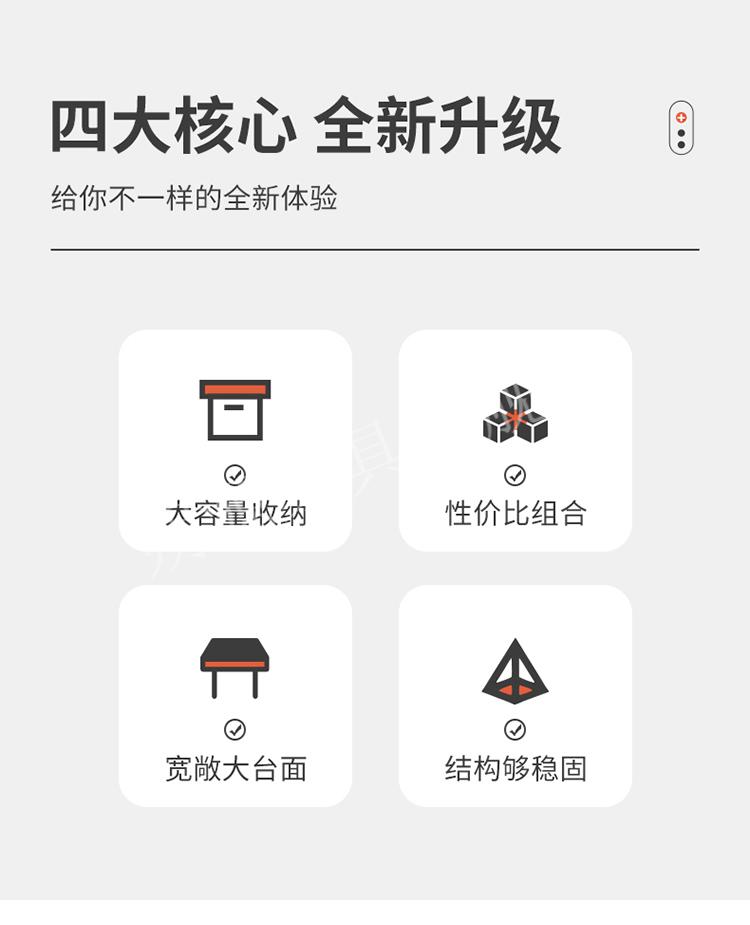 四大核心 全新升级

给你不一样的全新体验

大容量收纳

性价比组合

宽敞大台面

结构够稳固