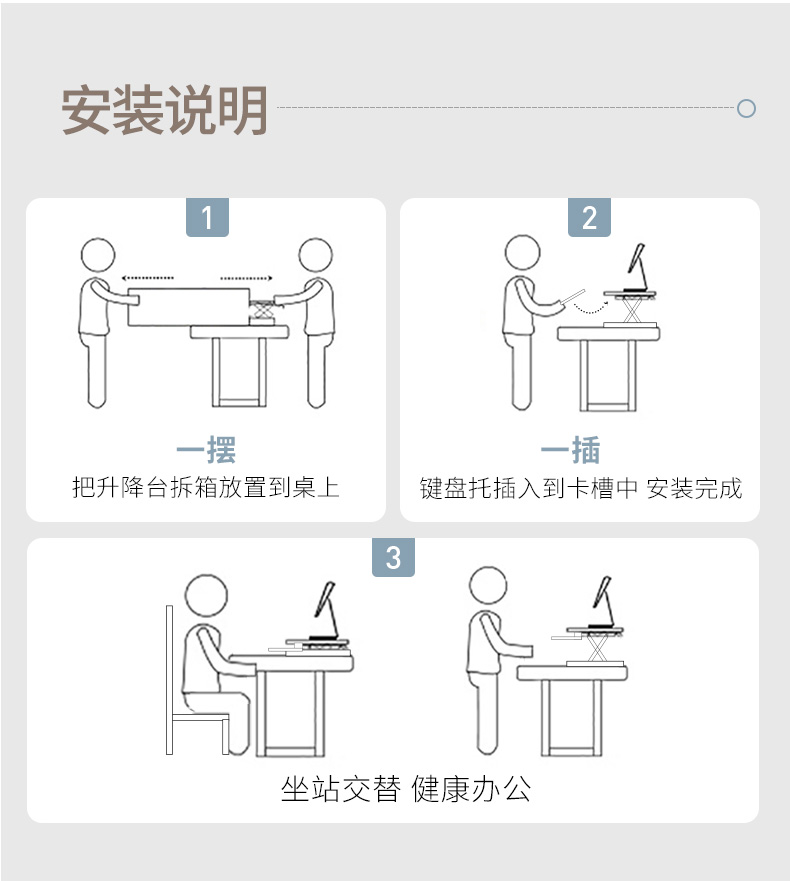 安装说明

1

一摆

把升降台拆箱放置到桌上

2

一插

键盘托插入到卡槽中 安装完成

3

坐站交替 健康办公