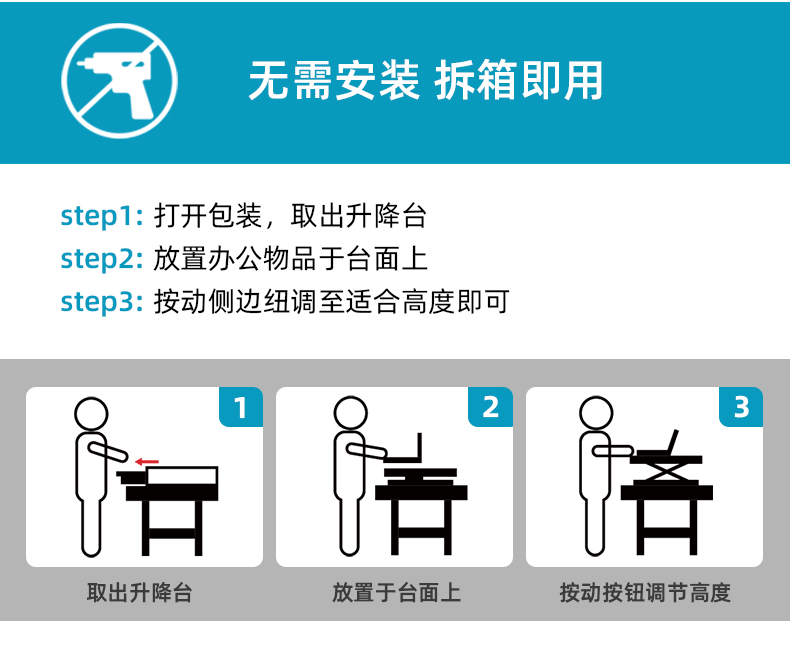 无需安装 拆箱即用

step1: 打开包装，取出升降台
step2: 放置办公物品于台面上
step3: 按动侧边纽调至适合高度即可

1
取出升降台

2
放置于台面上

3
按动按钮调节高度