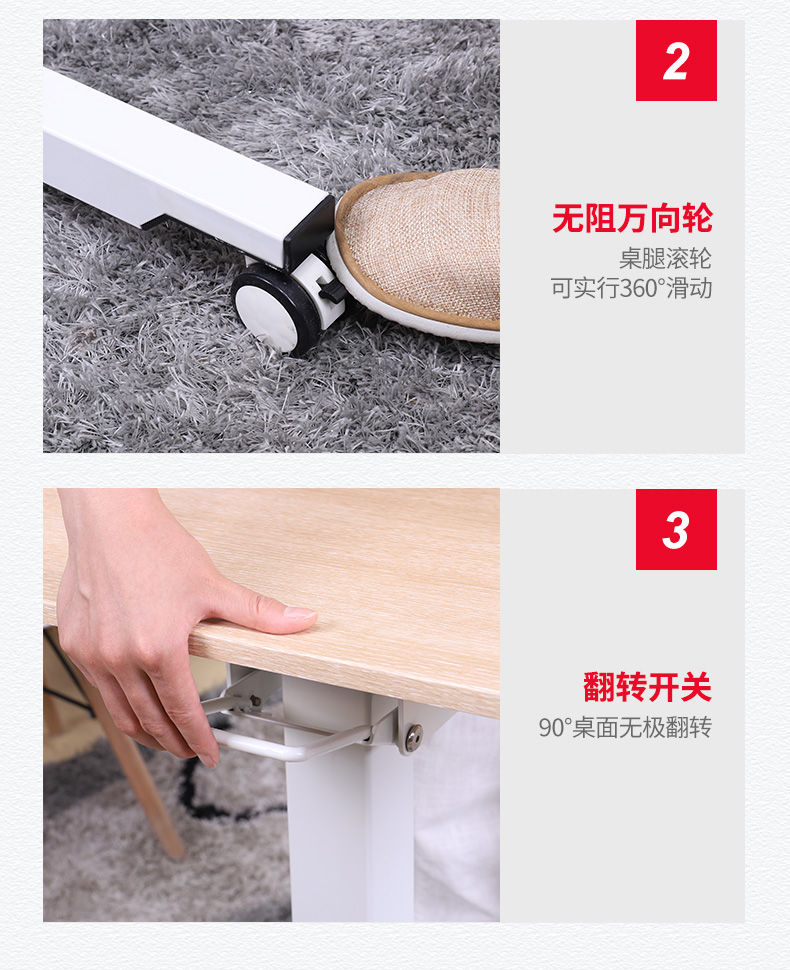 2

无阻万向轮

桌腿滚轮
可实行360°滑动

3

翻转开关

90°桌面无极翻转